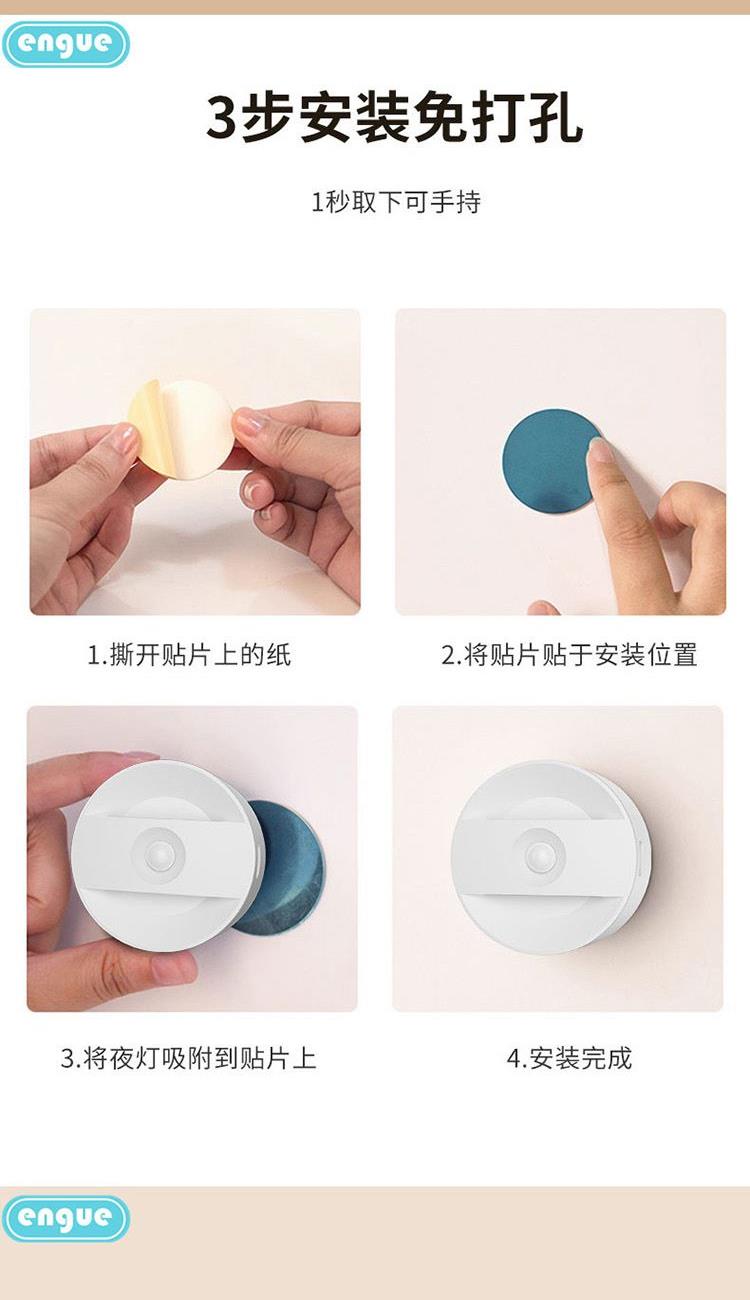 engue

3步安装免打孔

1秒取下可手持

1.撕开贴片上的纸

2.将贴片贴于安装位置

3.将夜灯吸附到贴片上

4.安装完成

engue