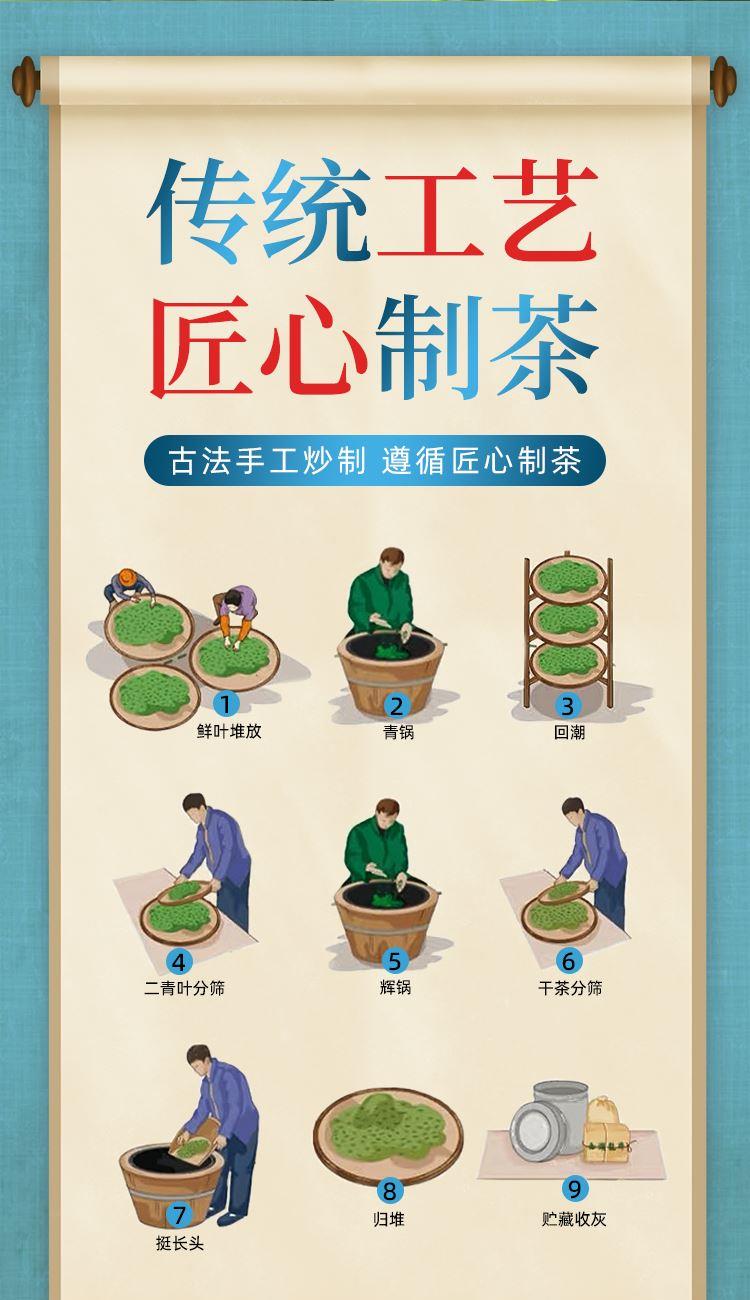 传统工艺
匠心制茶

古法手工炒制 遵循匠心制茶

1
鲜叶堆放

2
青锅

3
回潮

4
二青叶分筛

5
辉锅

6
干茶分筛

7
挺长头

8
归堆

9
贮藏收灰