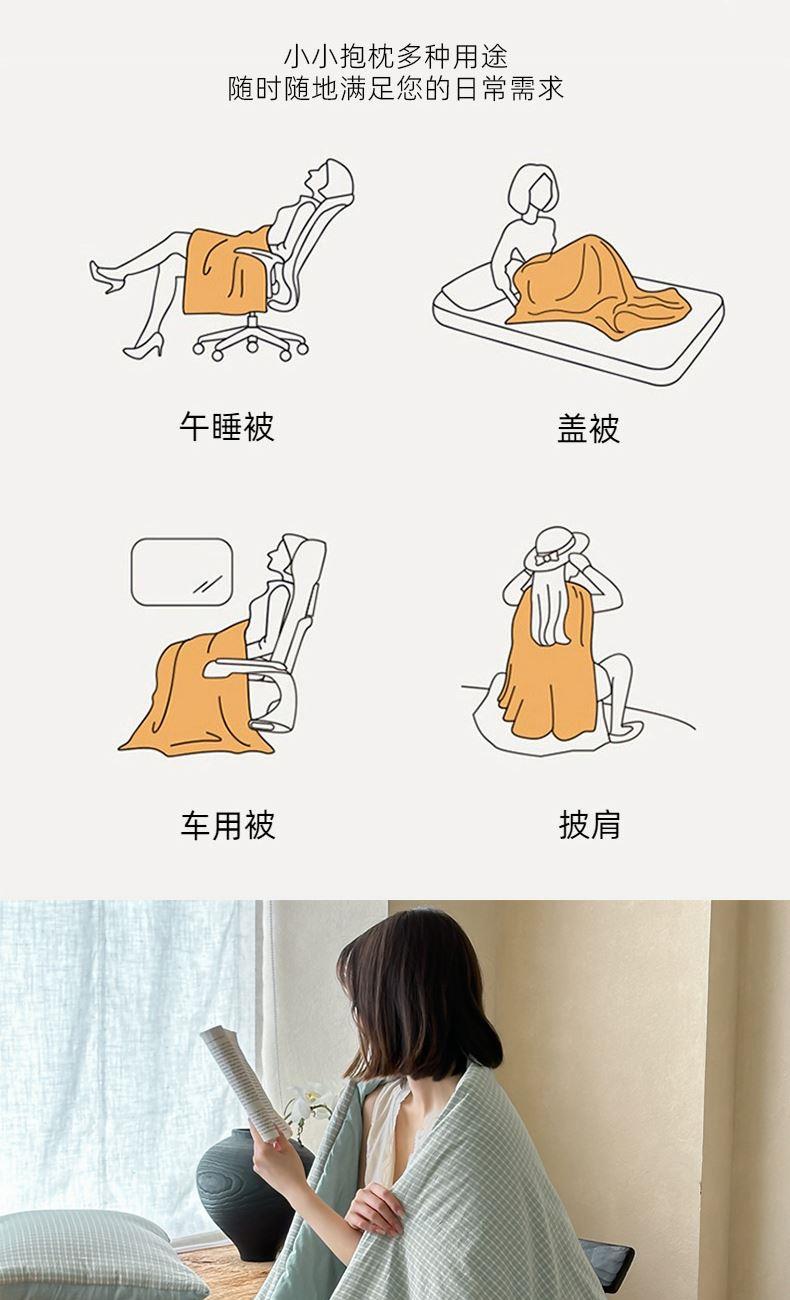 小小抱枕多种用途
随时随地满足您的日常需求

午睡被

盖被

车用被

披肩