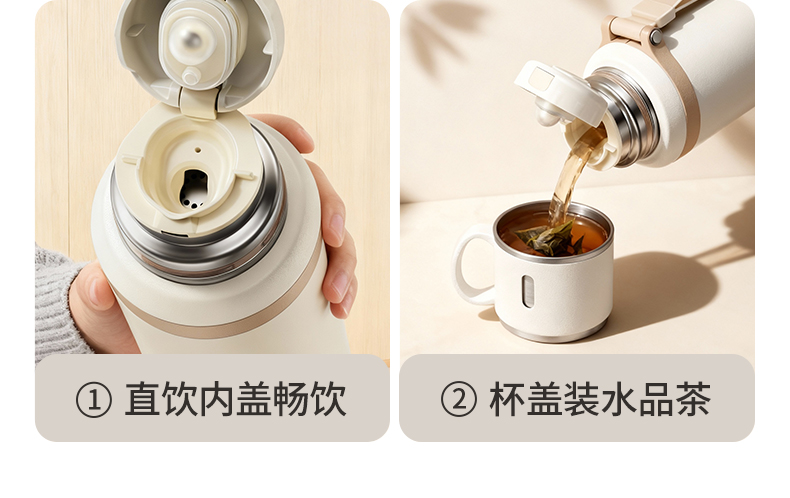 ① 直饮内盖畅饮

② 杯盖装水品茶