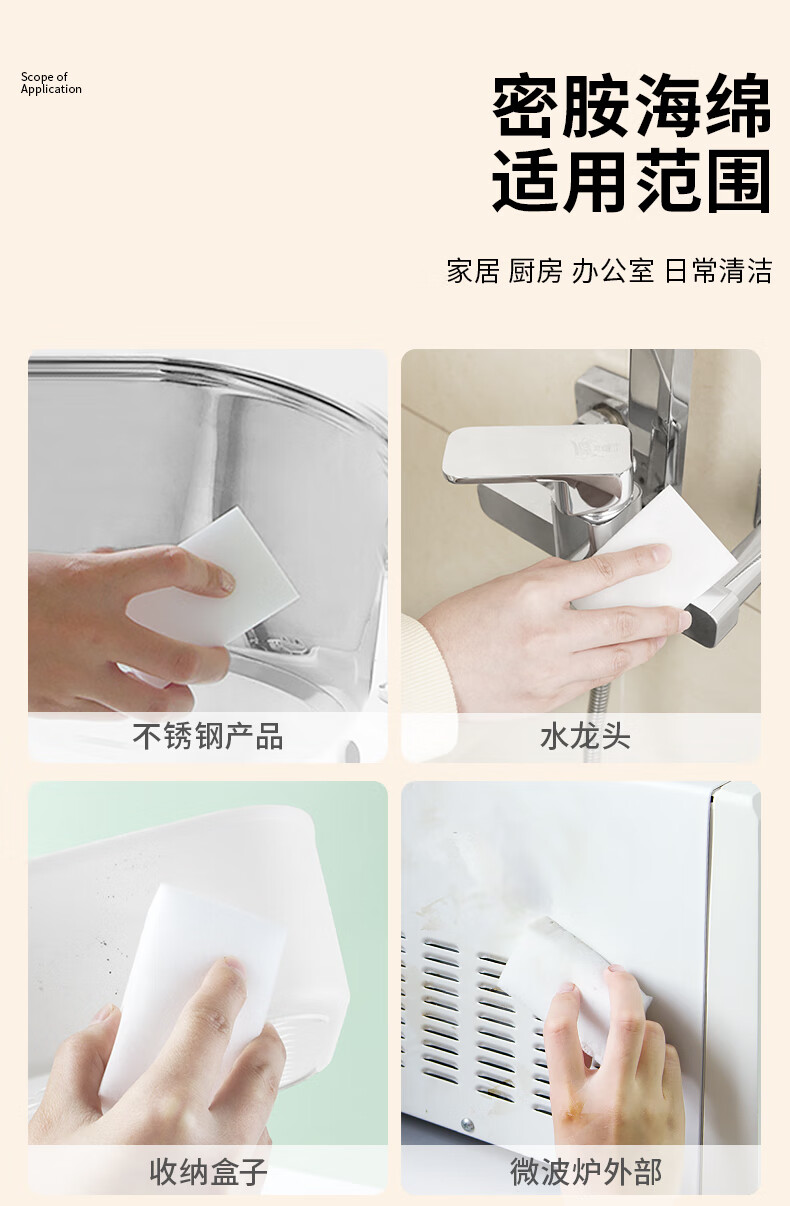 Scope of Application

密胺海绵
适用范围

家居 厨房 办公室 日常清洁

不锈钢产品

水龙头

收纳盒子

微波炉外部