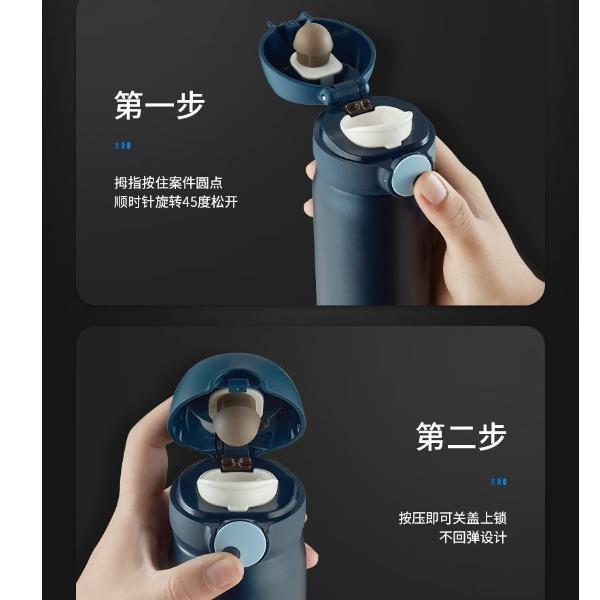 第一步

拇指按住案件圆点
顺时针旋转45度松开

第二步

按压即可关盖上锁
不回弹设计