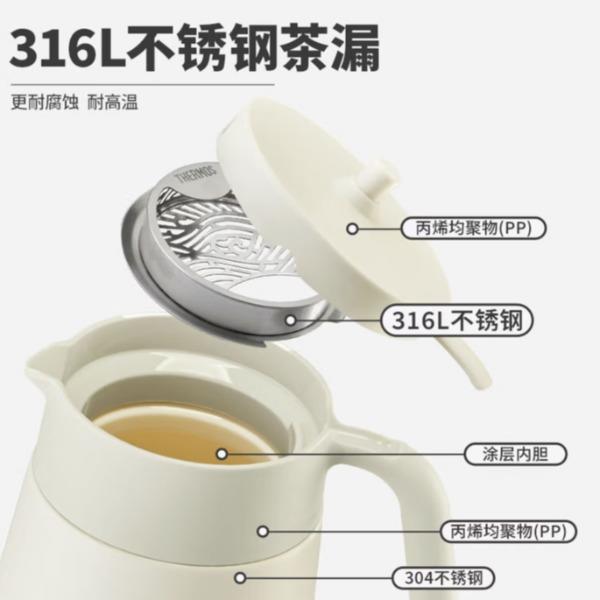 316L不锈钢茶漏

更耐腐蚀 耐高温

THERMOS

丙烯均聚物(PP)

316L不锈钢

涂层内胆

丙烯均聚物(PP)

304不锈钢