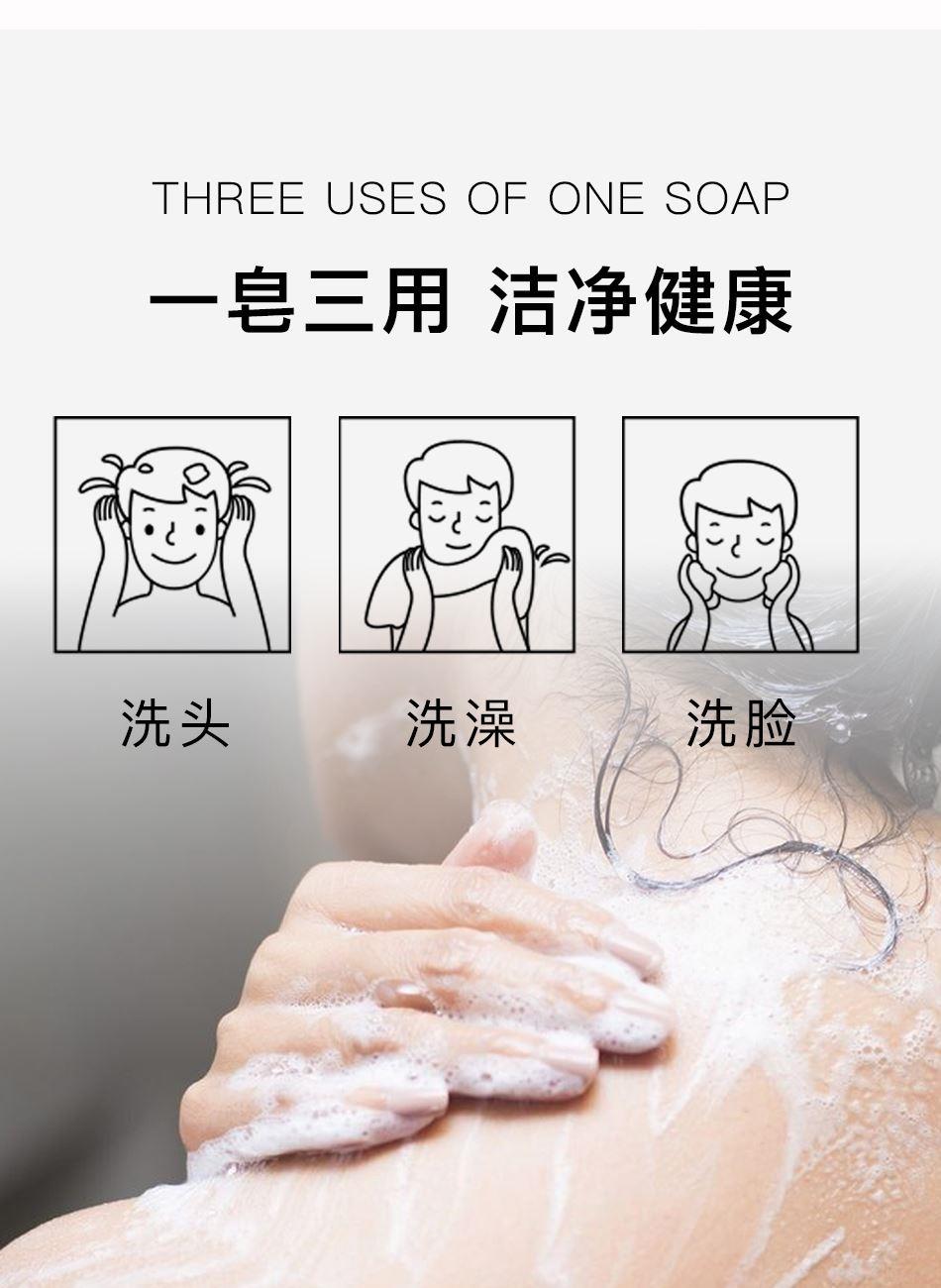 THREE USES OF ONE SOAP

一皂三用 洁净健康

洗头

洗澡

洗脸