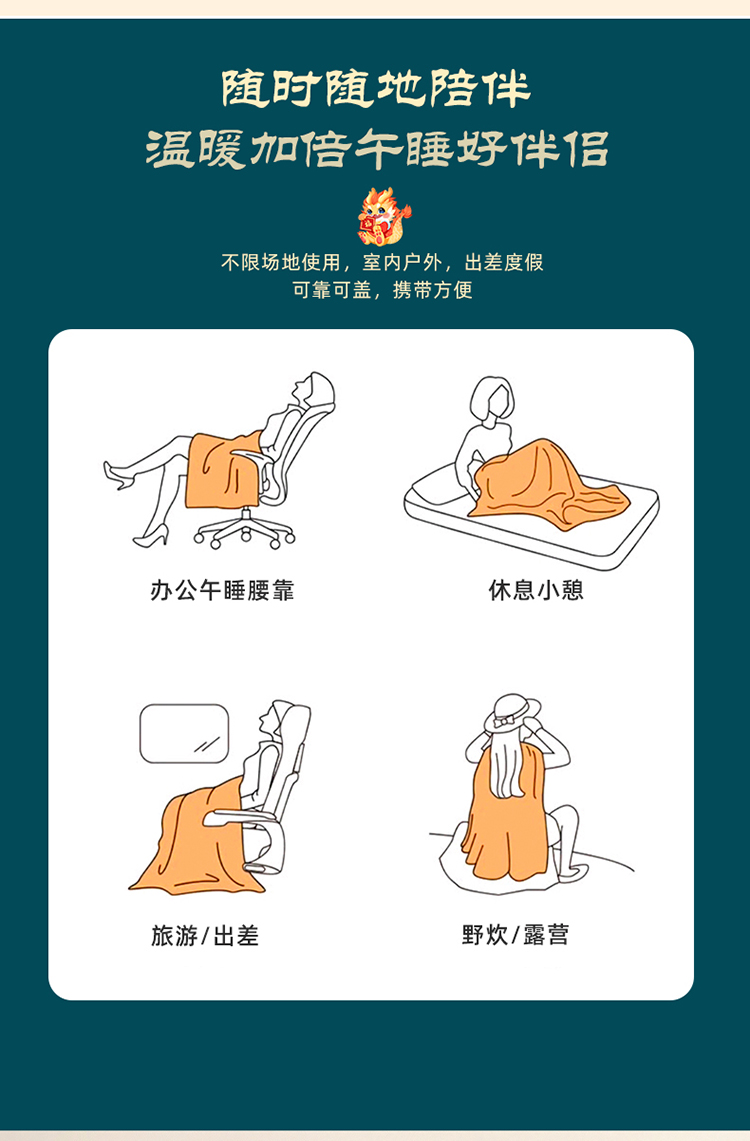 随时随地陪伴
温暖加倍午睡好伴侣

不限场地使用，室内户外，出差度假
可靠可盖，携带方便

办公午睡腰靠

休息小憩

旅游/出差

野炊/露营