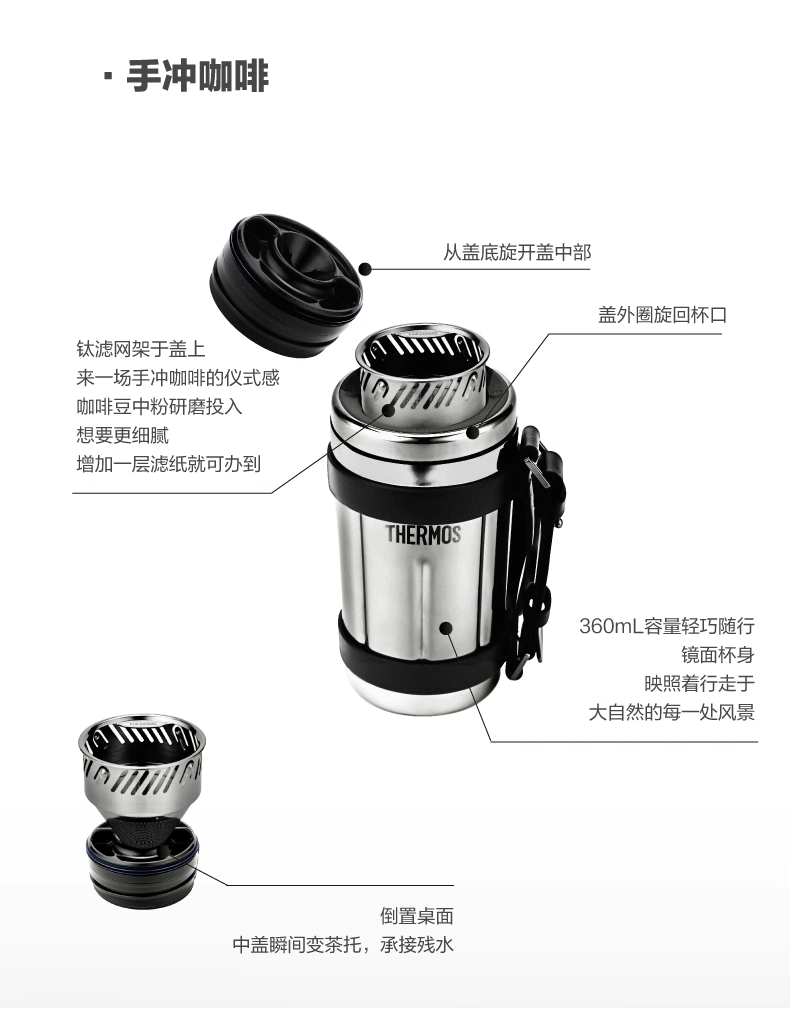 · 手冲咖啡

从盖底旋开盖中部

盖外圈旋回杯口

钛滤网架于盖上
来一场手冲咖啡的仪式感
咖啡豆中粉研磨投入
想要更细腻
增加一层滤纸就可办到

THERMOS

360mL容量轻巧随行
镜面杯身
映照着行走于
大自然的每一处风景

倒置桌面
中盖瞬间变茶托，承接残水