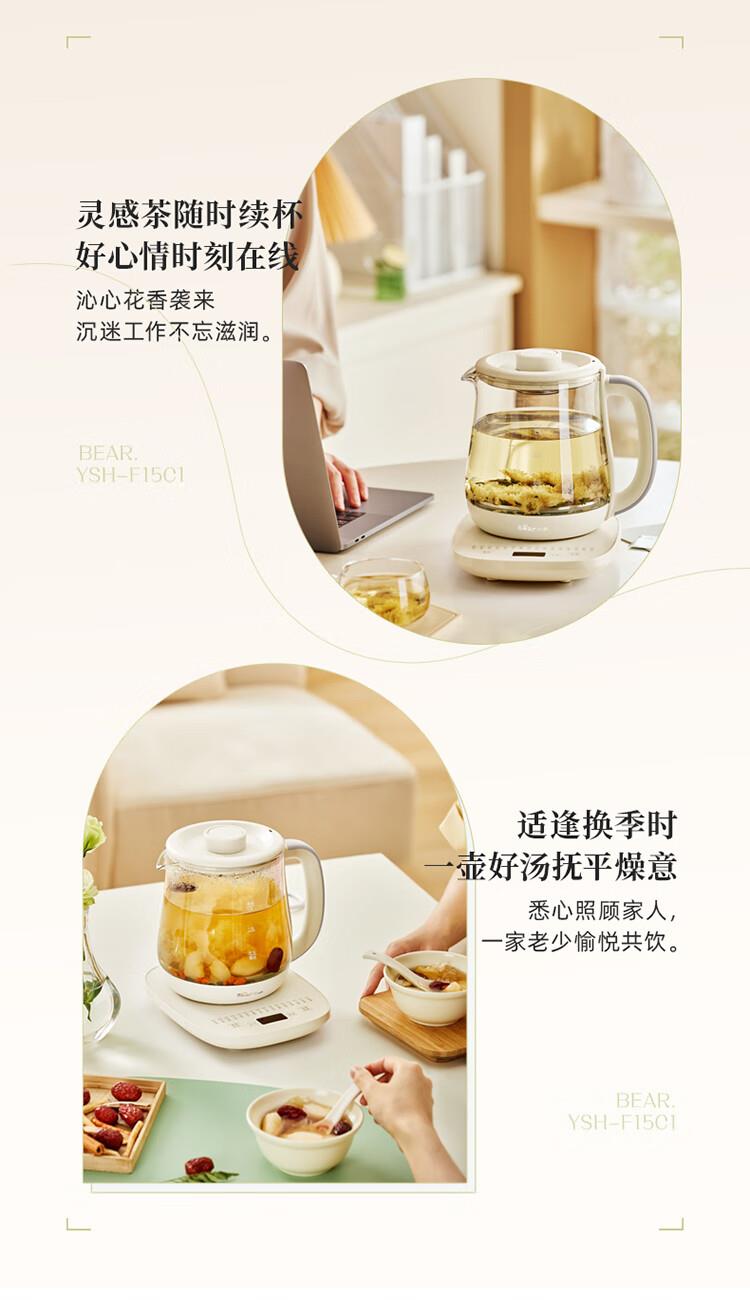 灵感茶随时续杯
好心情时刻在线

沁心花香袭来
沉迷工作不忘滋润。

BEAR.
YSH-F15C1

适逢换季时
一壶好汤抚平燥意

悉心照顾家人，
一家老少愉悦共饮。

BEAR.
YSH-F15C1