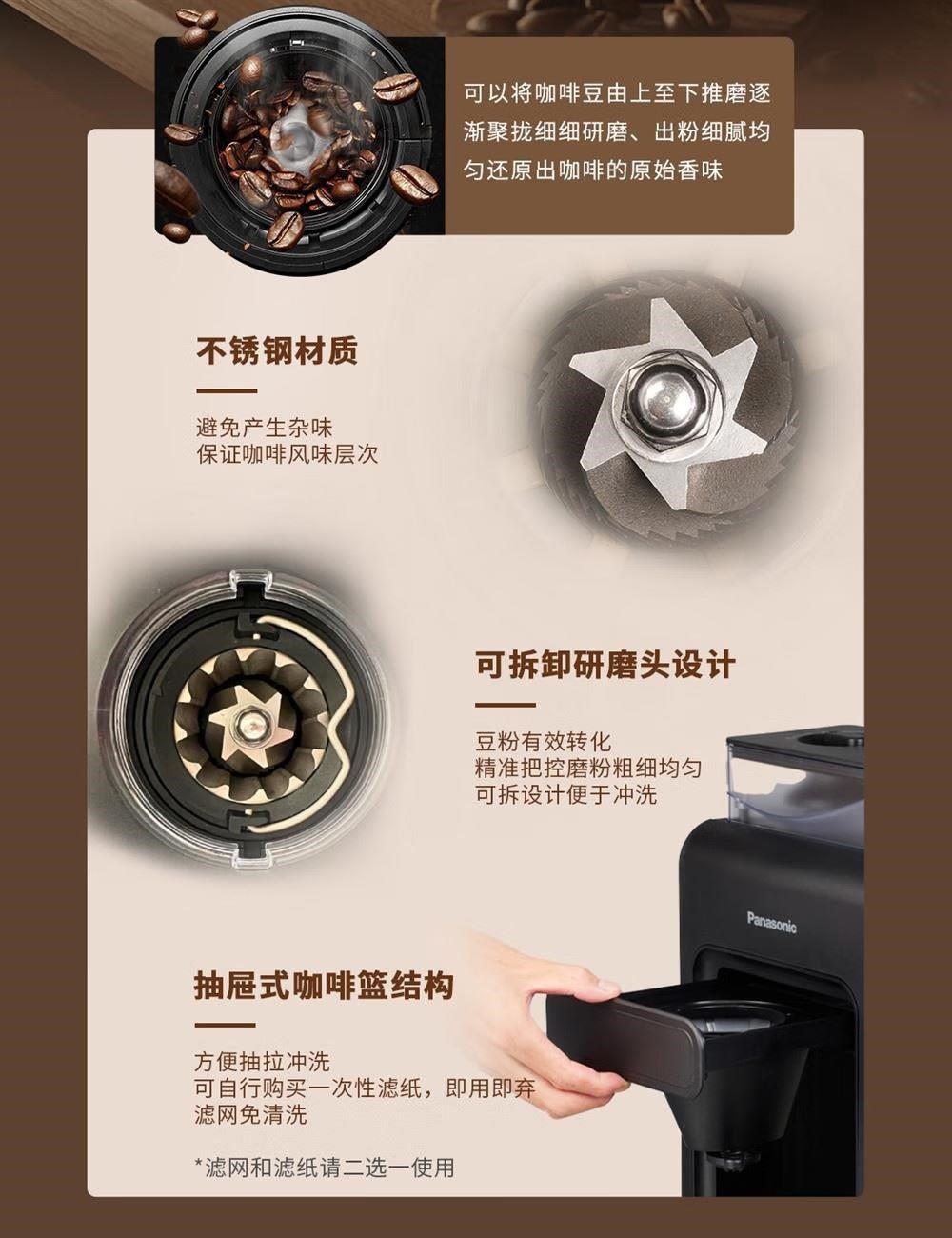 可以将咖啡豆由上至下推磨逐渐聚拢细细研磨、出粉细腻均匀还原出咖啡的原始香味

不锈钢材质

避免产生杂味
保证咖啡风味层次

可拆卸研磨头设计

豆粉有效转化
精准把控磨粉粗细均匀
可拆设计便于冲洗

Panasonic

抽屉式咖啡篮结构

方便抽拉冲洗
可自行购买一次性滤纸，即用即弃
滤网免清洗

*滤网和滤纸请二选一使用