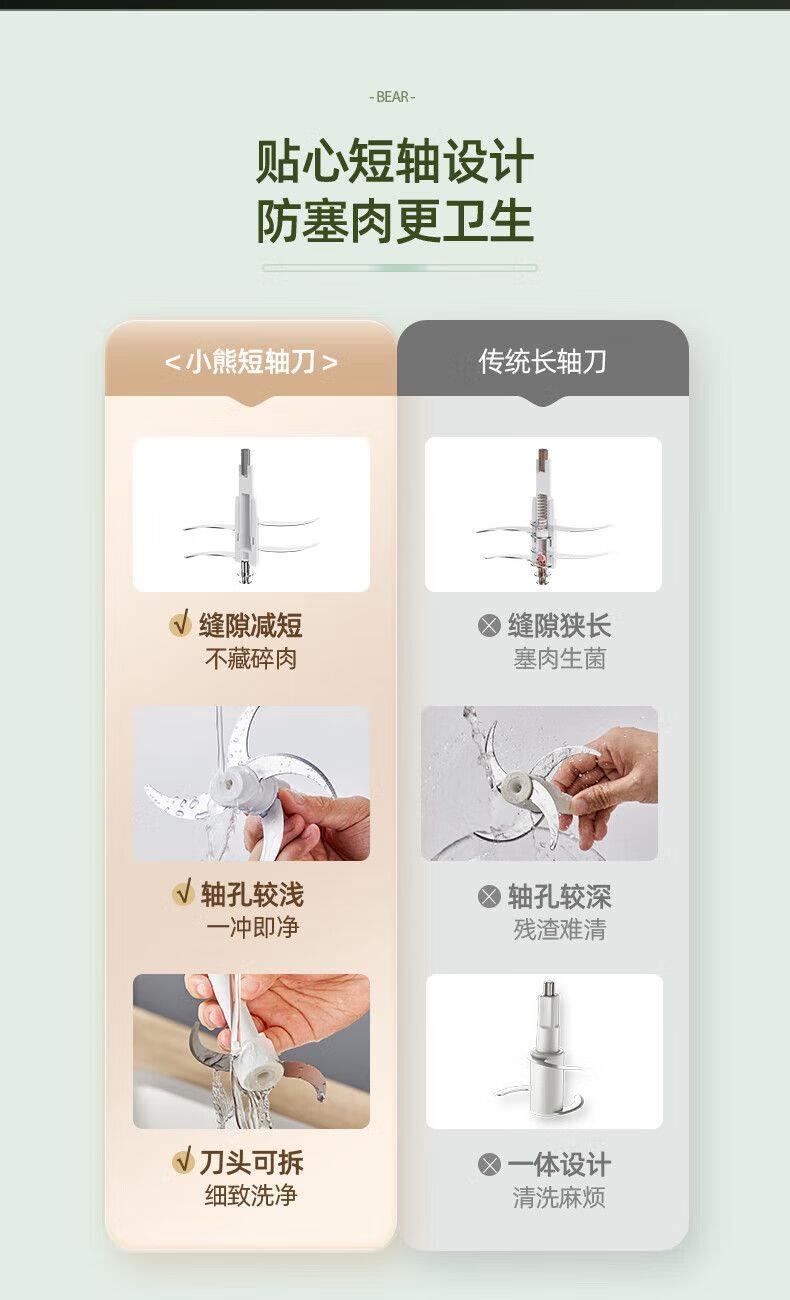 - BEAR -

贴心短轴设计
防塞肉更卫生

< 小熊短轴刀 >

缝隙减短
不藏碎肉

轴孔较浅
一冲即净

刀头可拆
细致洗净

传统长轴刀

缝隙狭长
塞肉生菌

轴孔较深
残渣难清

一体设计
清洗麻烦