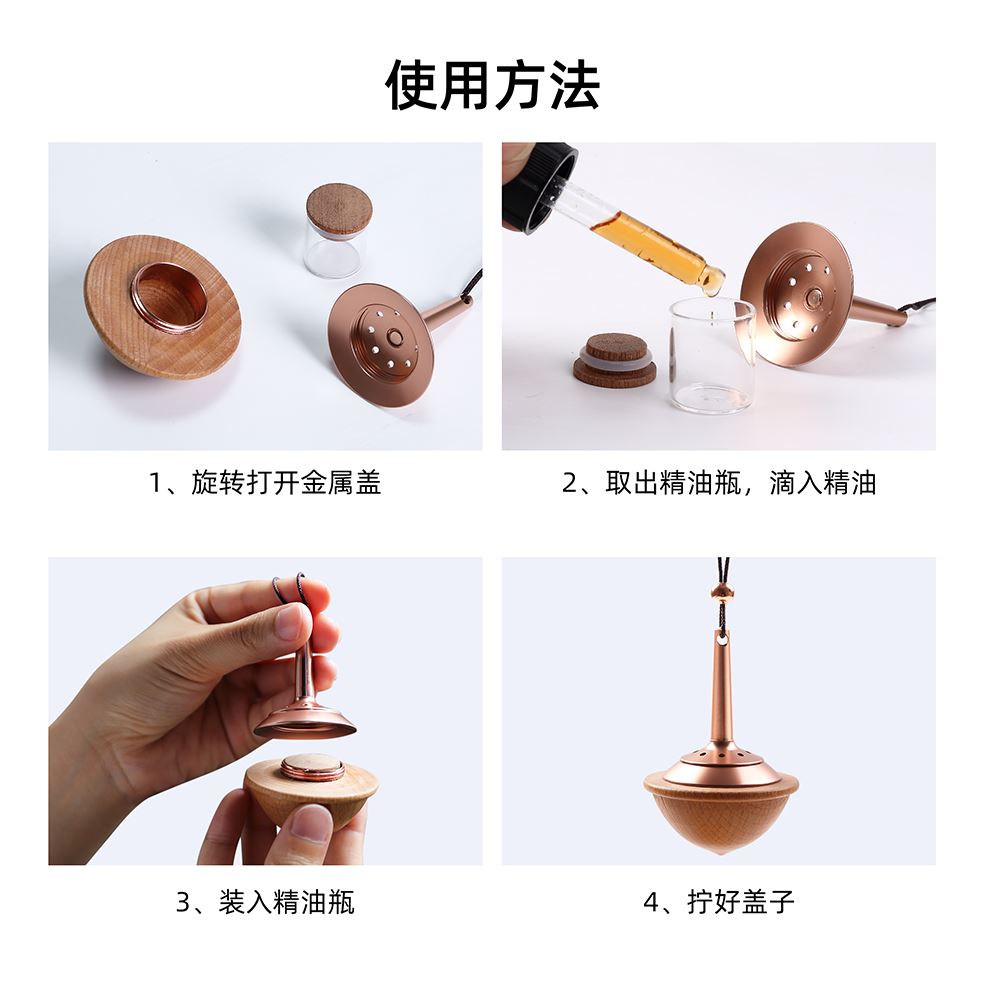 使用方法

1、旋转打开金属盖

2、取出精油瓶，滴入精油

3、装入精油瓶

4、拧好盖子