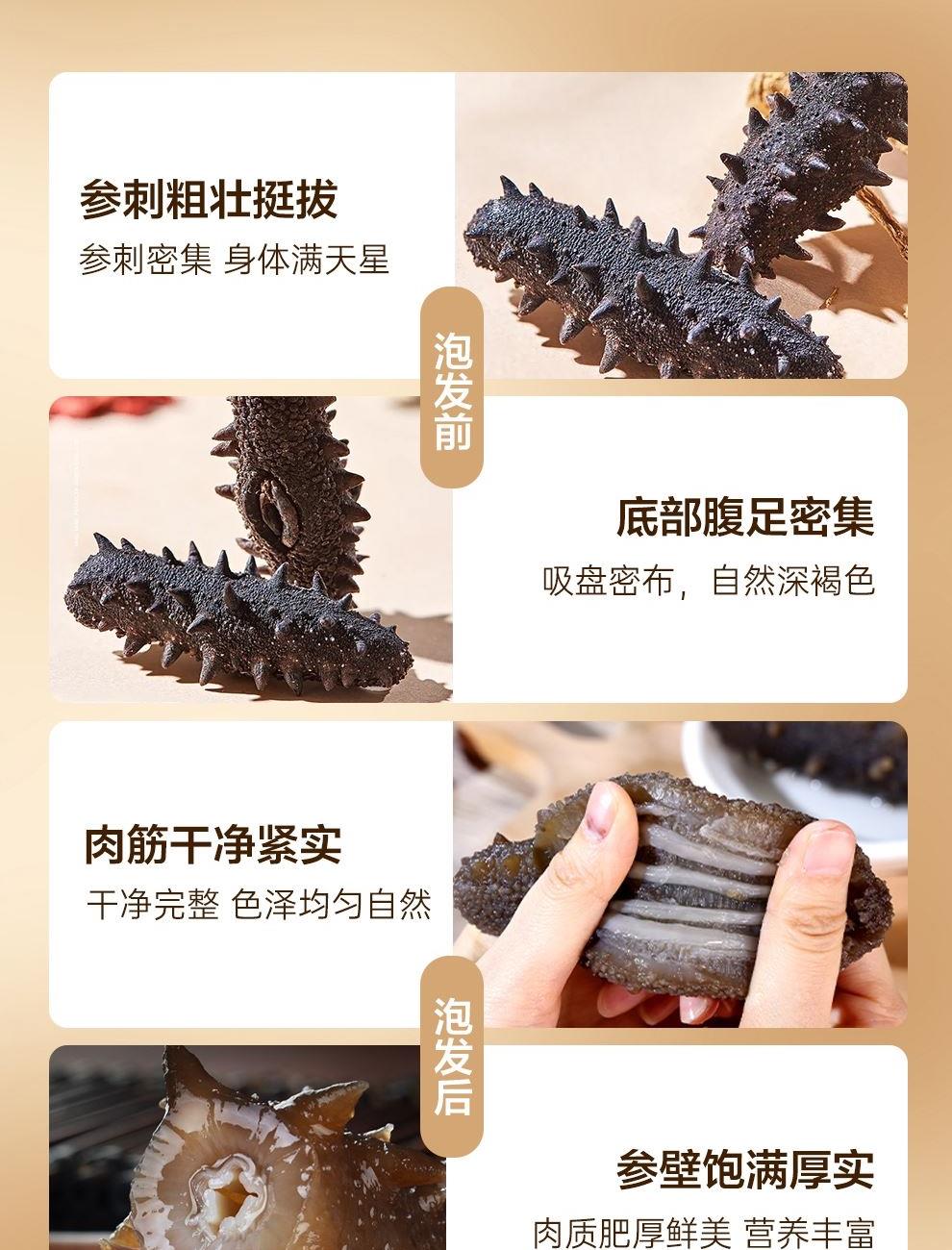 参刺粗壮挺拔
参刺密集 身体满天星

泡发前

底部腹足密集
吸盘密布，自然深褐色

肉筋干净紧实
干净完整 色泽均匀自然

泡发后

参壁饱满厚实
肉质肥厚鲜美 营养丰富