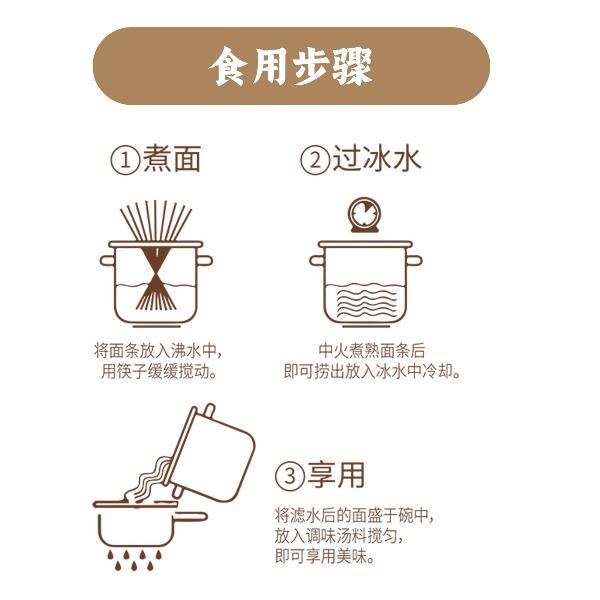 食用步骤

①煮面

将面条放入沸水中，用筷子缓缓搅动。

②过冰水

中火煮熟面条后即可捞出放入冰水中冷却。

③享用

将滤水后的面盛于碗中，放入调味汤料搅匀，即可享用美味。