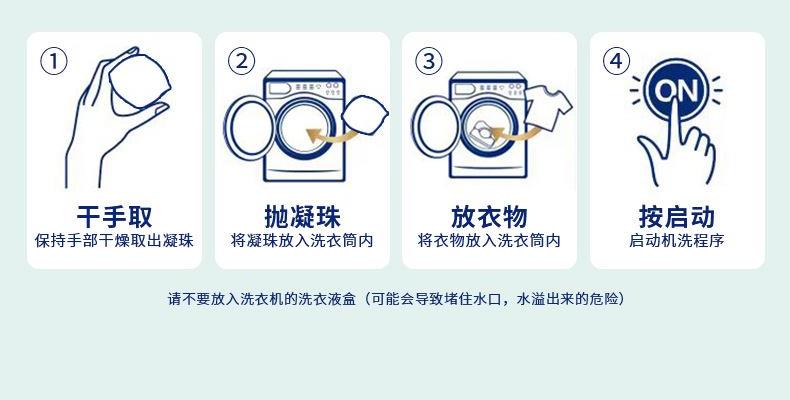 ①
干手取
保持手部干燥取出凝珠

②
抛凝珠
将凝珠放入洗衣筒内

③
放衣物
将衣物放入洗衣筒内

④
ON
按启动
启动机洗程序

请不要放入洗衣机的洗衣液盒（可能会导致堵住水口，水溢出来的危险）