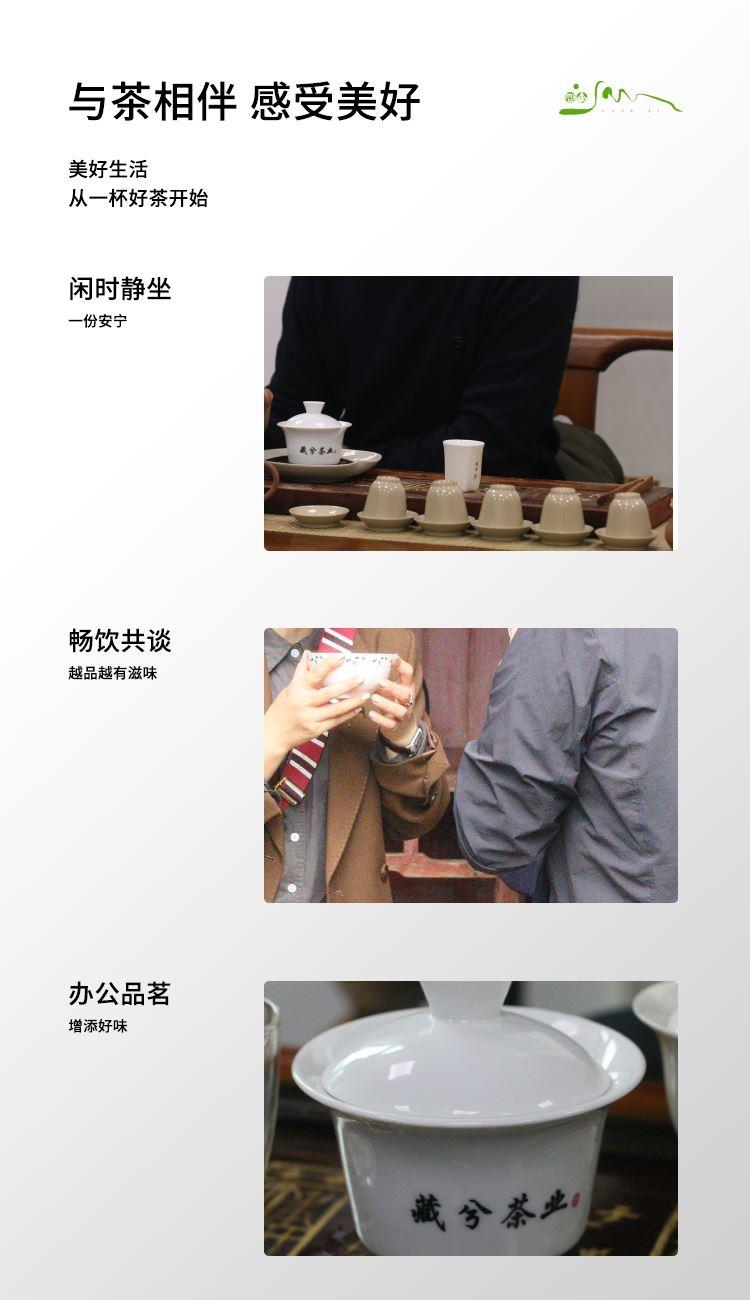 与茶相伴 感受美好

美好生活
从一杯好茶开始

闲时静坐
一份安宁

藏兮茶业

畅饮共谈
越品越有滋味

办公品茗
增添好味

藏兮茶业