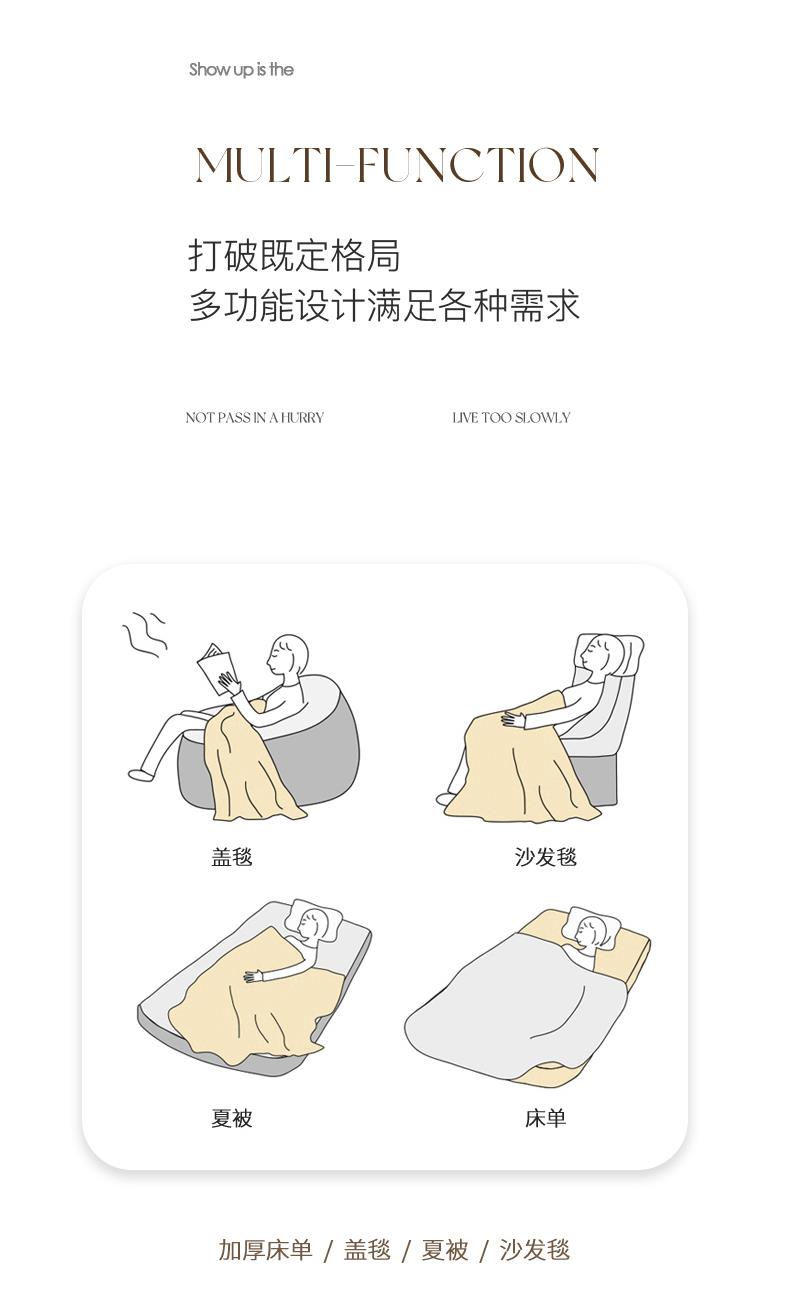 Show up is the

MULTI-FUNCTION

打破既定格局
多功能设计满足各种需求

NOT PASS IN A HURRY

LIVE TOO SLOWLY

盖毯

沙发毯

夏被

床单

加厚床单 / 盖毯 / 夏被 / 沙发毯