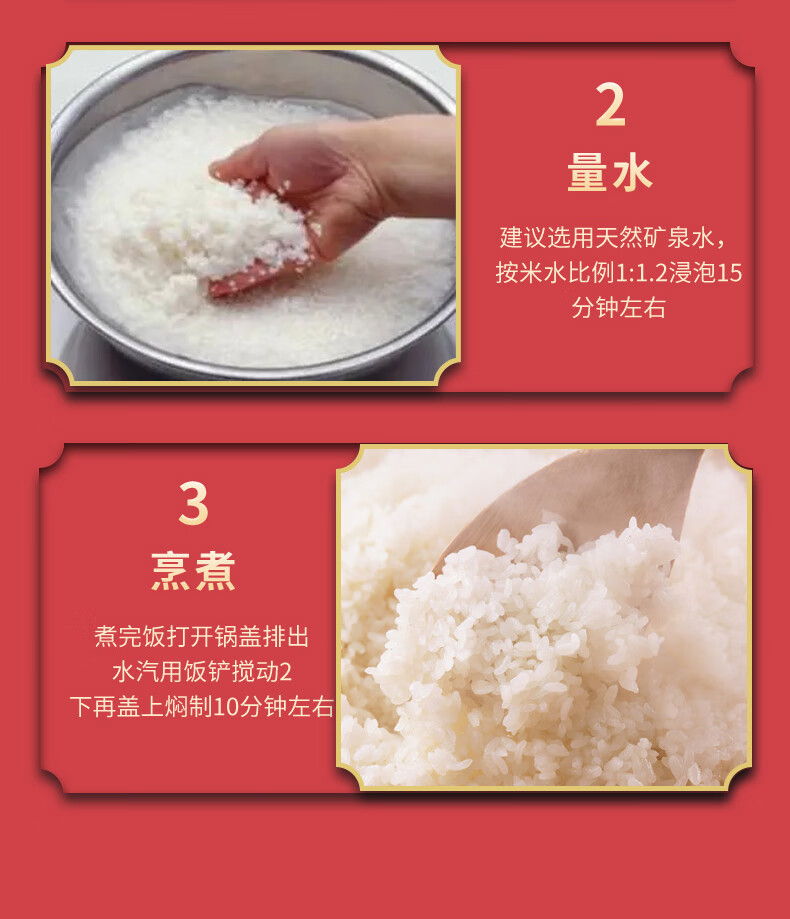 2

量水

建议选用天然矿泉水，按米水比例1:1.2浸泡15分钟左右

3

烹煮

煮完饭打开锅盖排出水汽用饭铲搅动2下再盖上焖制10分钟左右