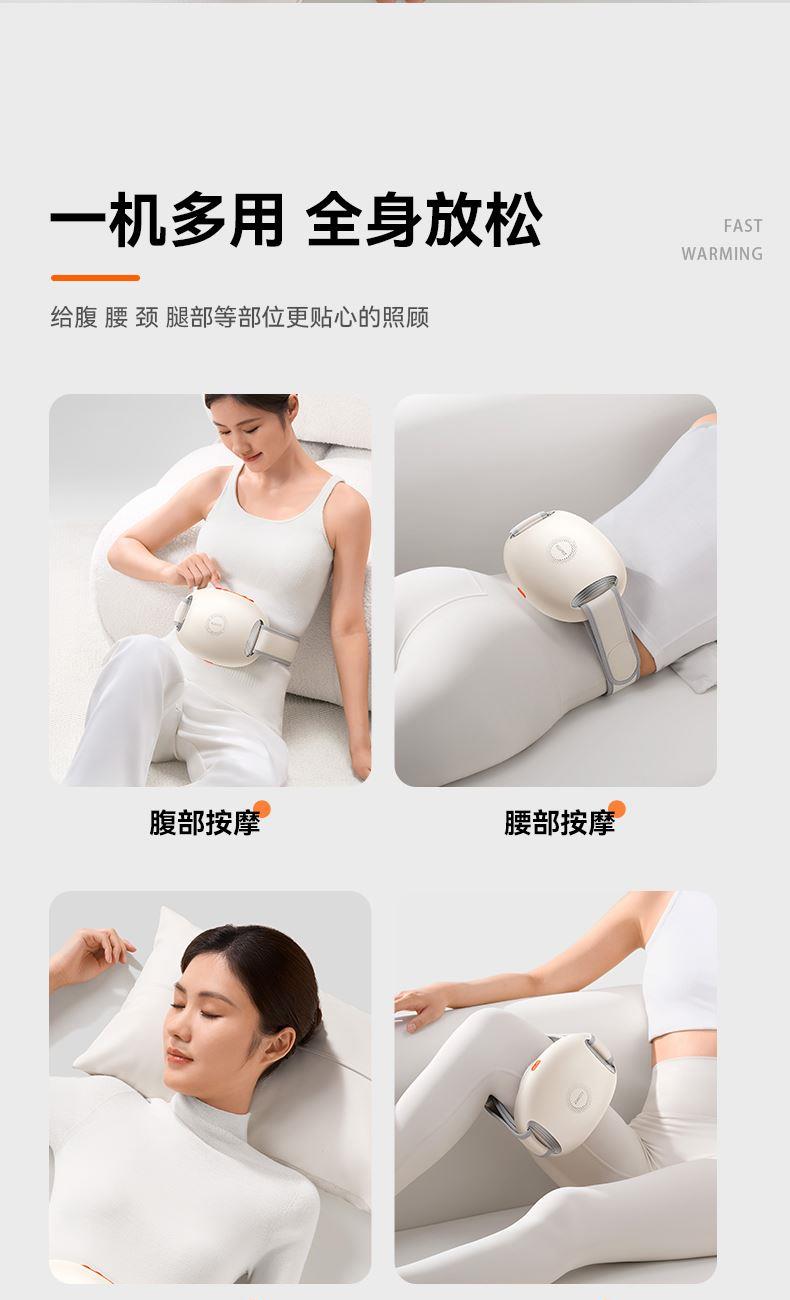 一机多用 全身放松

FAST
WARMING

给腹 腰 颈 腿部等部位更贴心的照顾

腹部按摩

腰部按摩