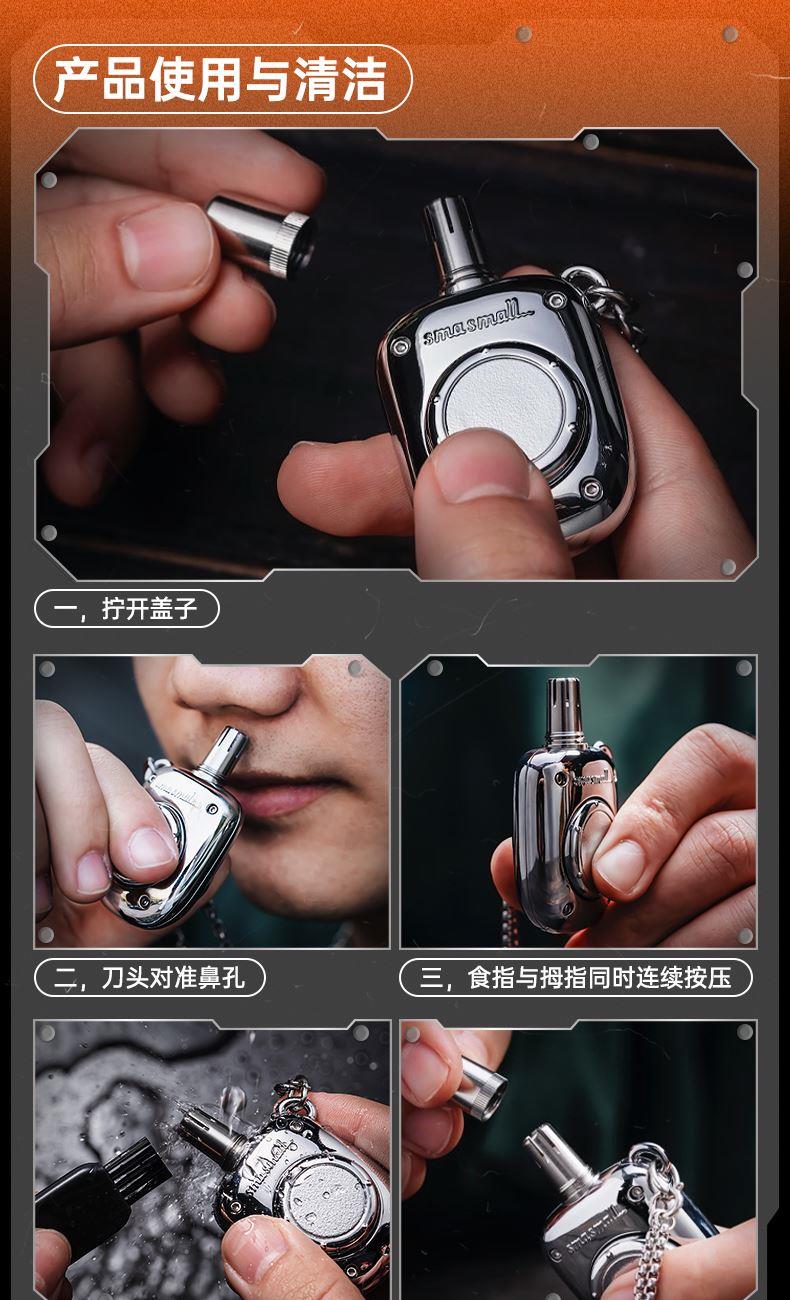 产品使用与清洁

smasmall

一，拧开盖子

smasmall

smasmall

二，刀头对准鼻孔

三，食指与拇指同时连续按压

smasmall

smasmall