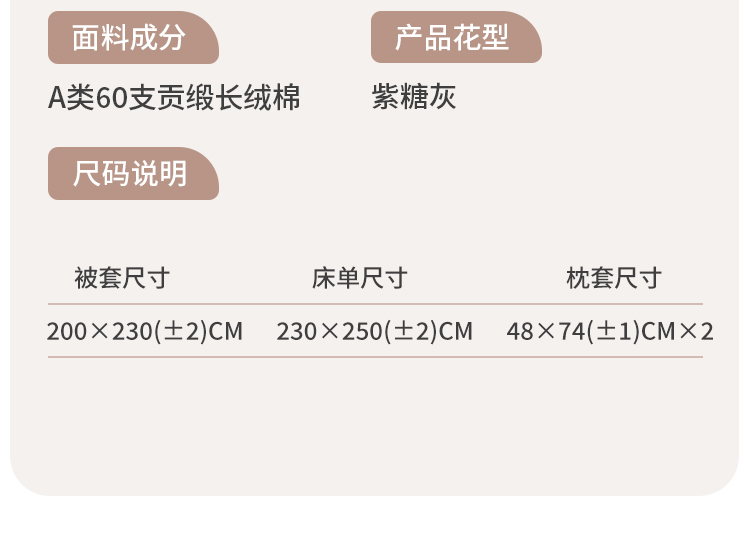 面料成分

A类60支贡缎长绒棉

产品花型

紫糖灰

尺码说明

| 被套尺寸 | 床单尺寸 | 枕套尺寸 |
|---|---|---|
| 200×230(±2)CM | 230×250(±2)CM | 48×74(±1)CM×2 |