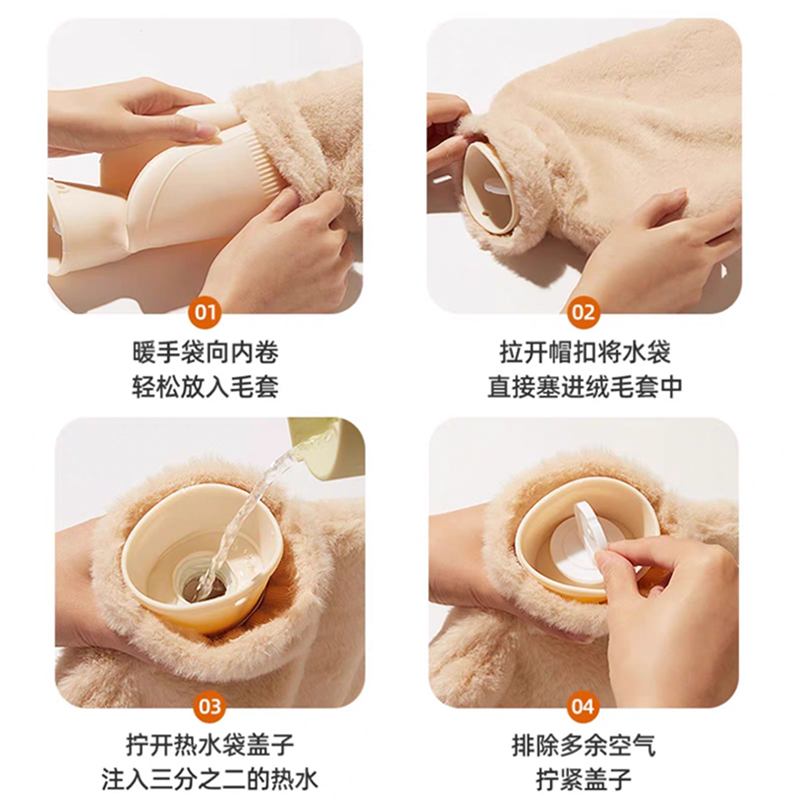 01
暖手袋向内卷
轻松放入毛套

02
拉开帽扣将水袋
直接塞进绒毛套中

03
拧开热水袋盖子
注入三分之二的热水

04
排除多余空气
拧紧盖子