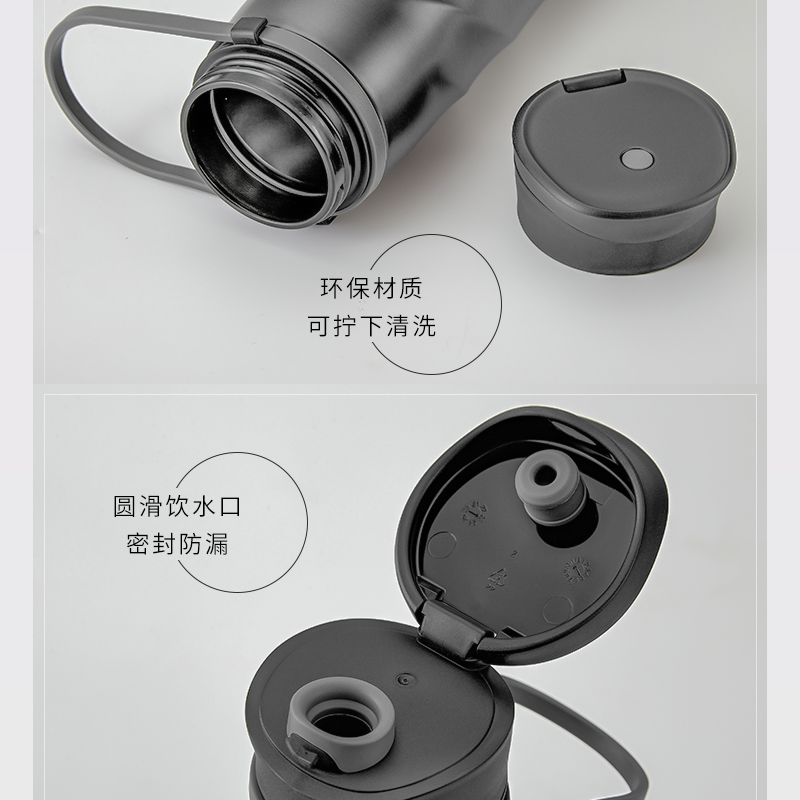 环保材质
可拧下清洗

圆滑饮水口
密封防漏