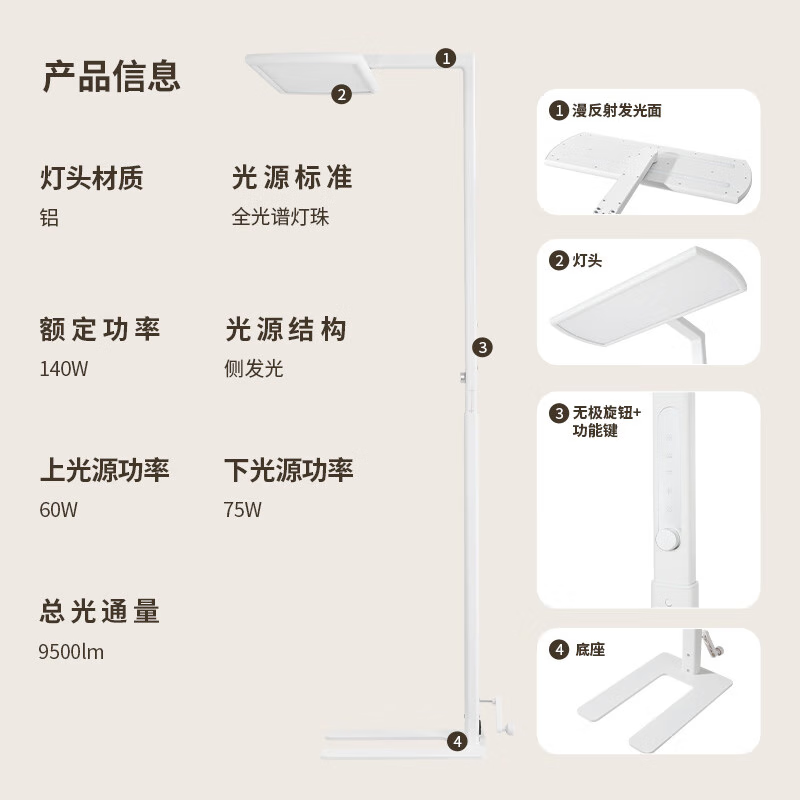 产品信息

灯头材质
铝

光源标准
全光谱灯珠

额定功率
140W

光源结构
侧发光

上光源功率
60W

下光源功率
75W

总光通量
9500lm

1
2
3
4

1 漫反射发光面

2 灯头

3 无极旋钮+功能键

4 底座