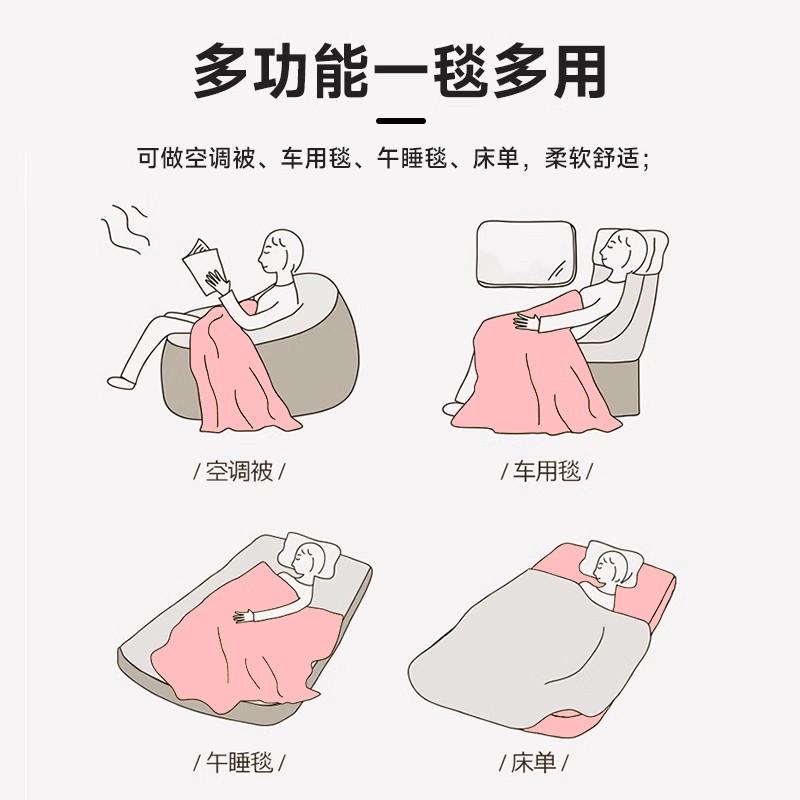 多功能一毯多用

可做空调被、车用毯、午睡毯、床单，柔软舒适；

/ 空调被 /

/ 车用毯 /

/ 午睡毯 /

/ 床单 /