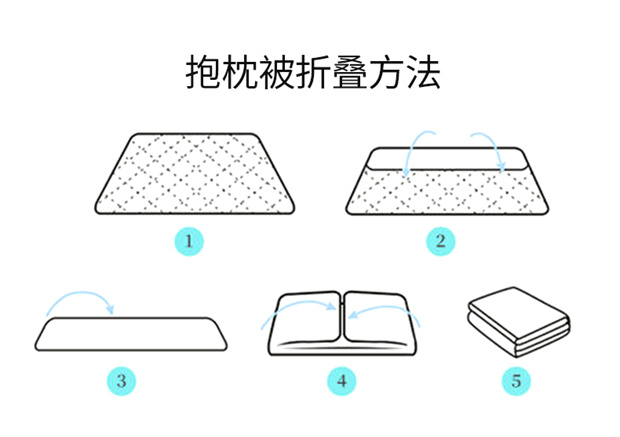 抱枕被折叠方法

1

2

3

4

5