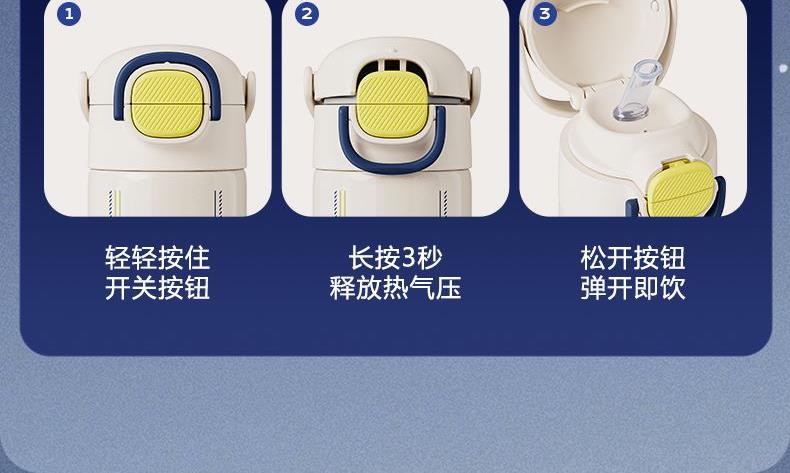 1

轻轻按住
开关按钮

2

长按3秒
释放热气压

3

松开按钮
弹开即饮