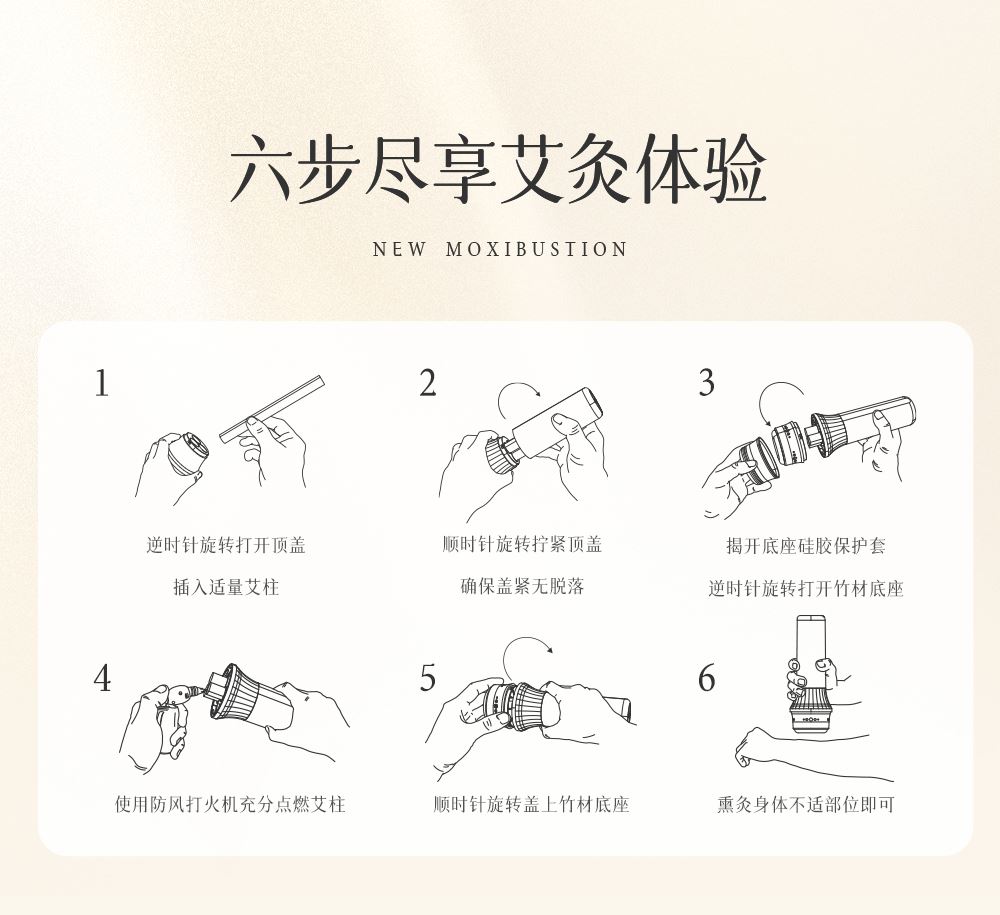 六步尽享艾灸体验

NEW MOXIBUSTION

1

逆时针旋转打开顶盖

插入适量艾柱

2

顺时针旋转拧紧顶盖

确保盖紧无脱落

3

揭开底座硅胶保护套

逆时针旋转打开竹材底座

4

使用防风打火机充分点燃艾柱

5

顺时针旋转盖上竹材底座

6

熏灸身体不适部位即可