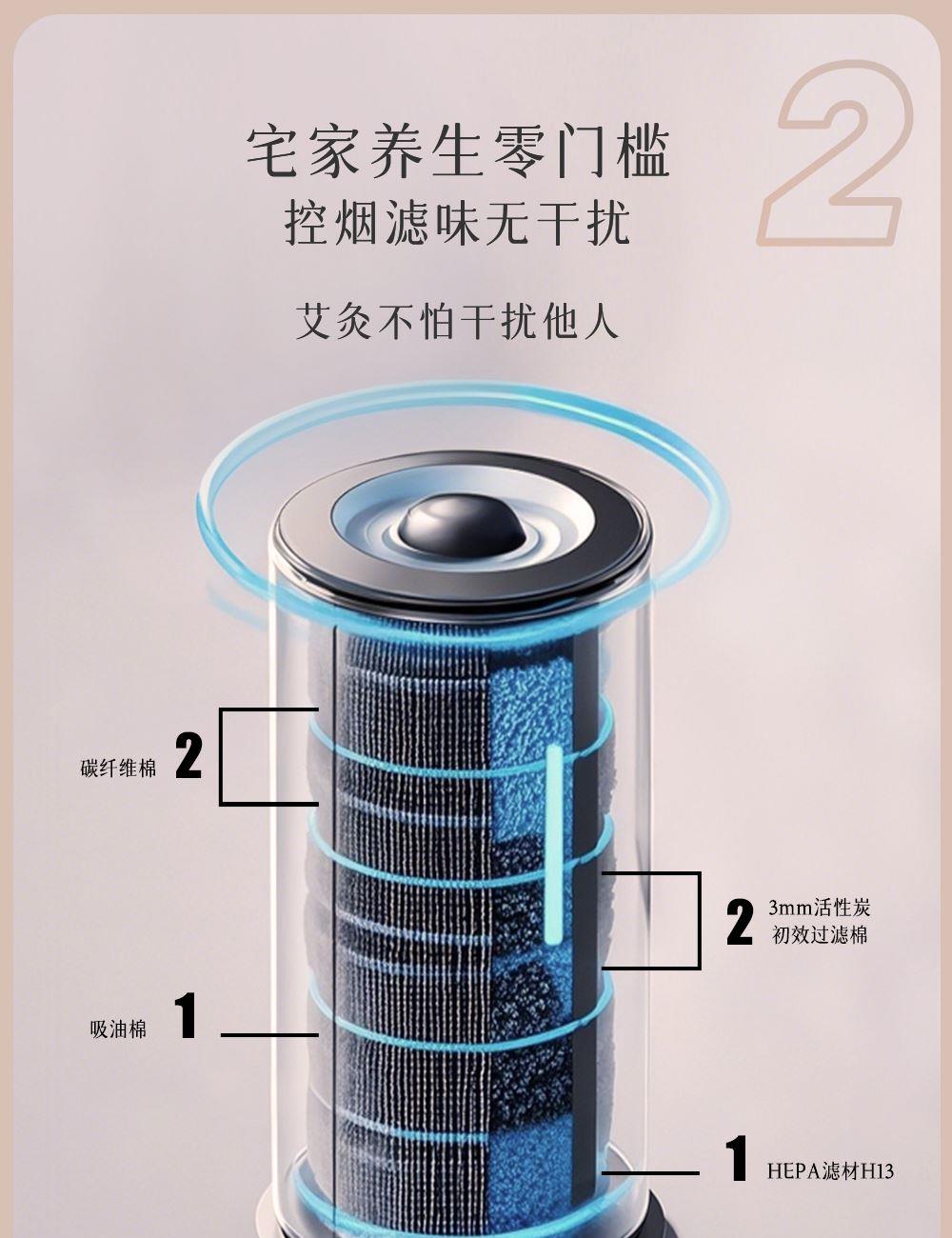 2

宅家养生零门槛
控烟滤味无干扰

艾灸不怕干扰他人

碳纤维棉 2

2 3mm活性炭 初效过滤棉

吸油棉 1

1 HEPA滤材H13