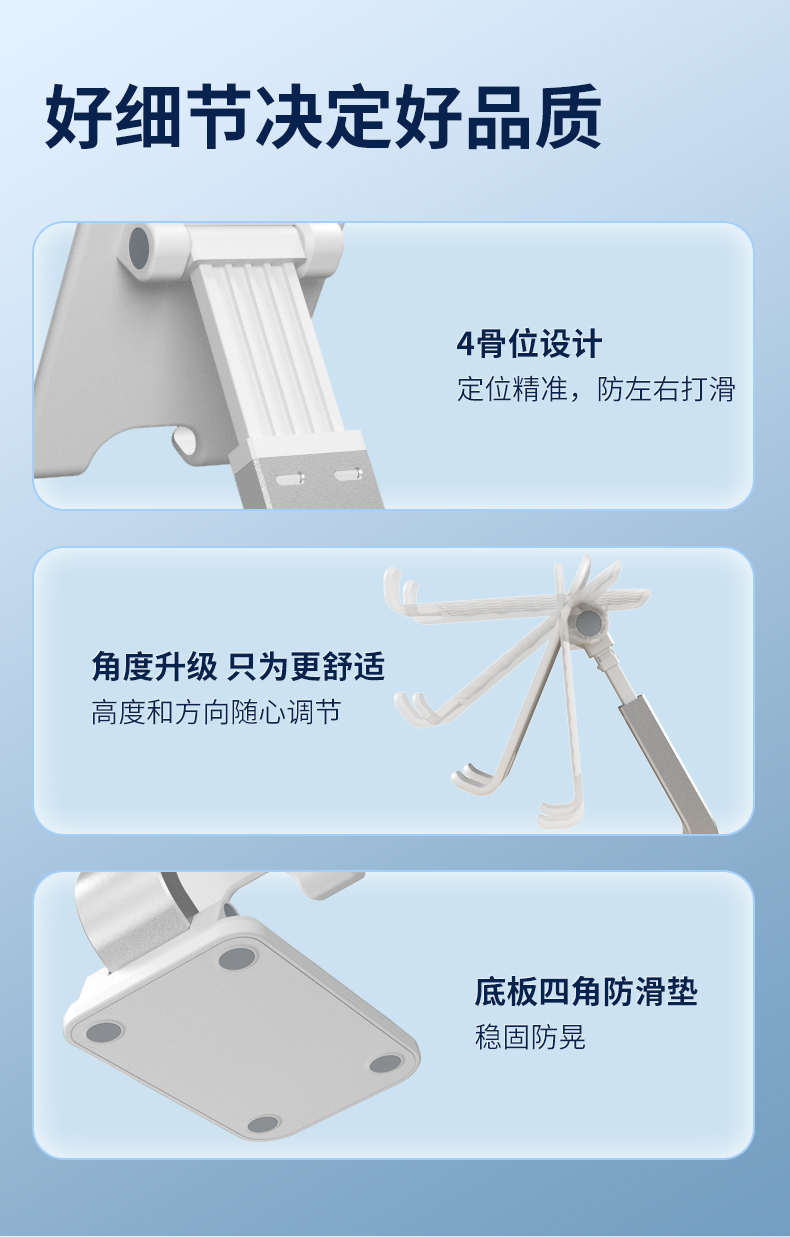 好细节决定好品质

4骨位设计
定位精准，防左右打滑

角度升级 只为更舒适
高度和方向随心调节

底板四角防滑垫
稳固防晃