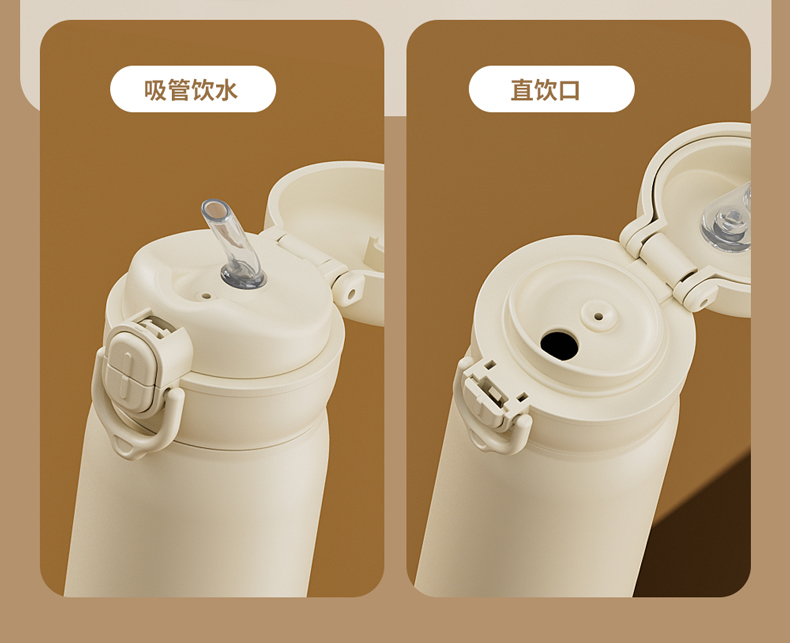 吸管饮水

直饮口