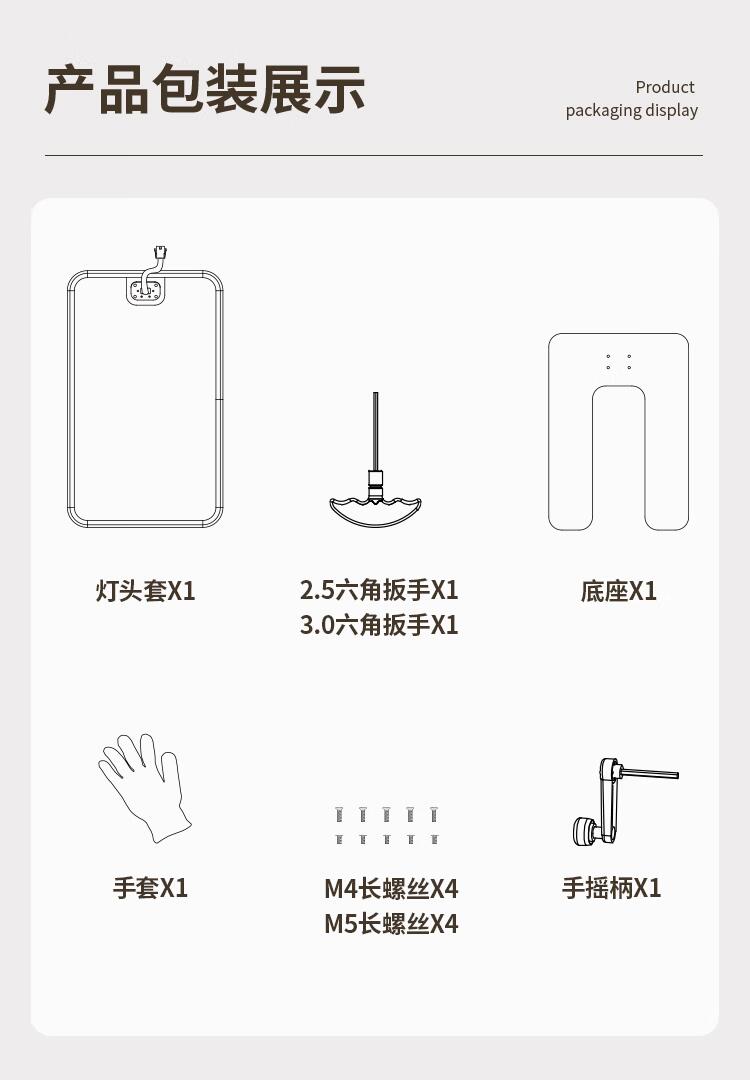 产品包装展示

Product packaging display

灯头套X1

2.5六角扳手X1
3.0六角扳手X1

底座X1

手套X1

M4长螺丝X4
M5长螺丝X4

手摇柄X1