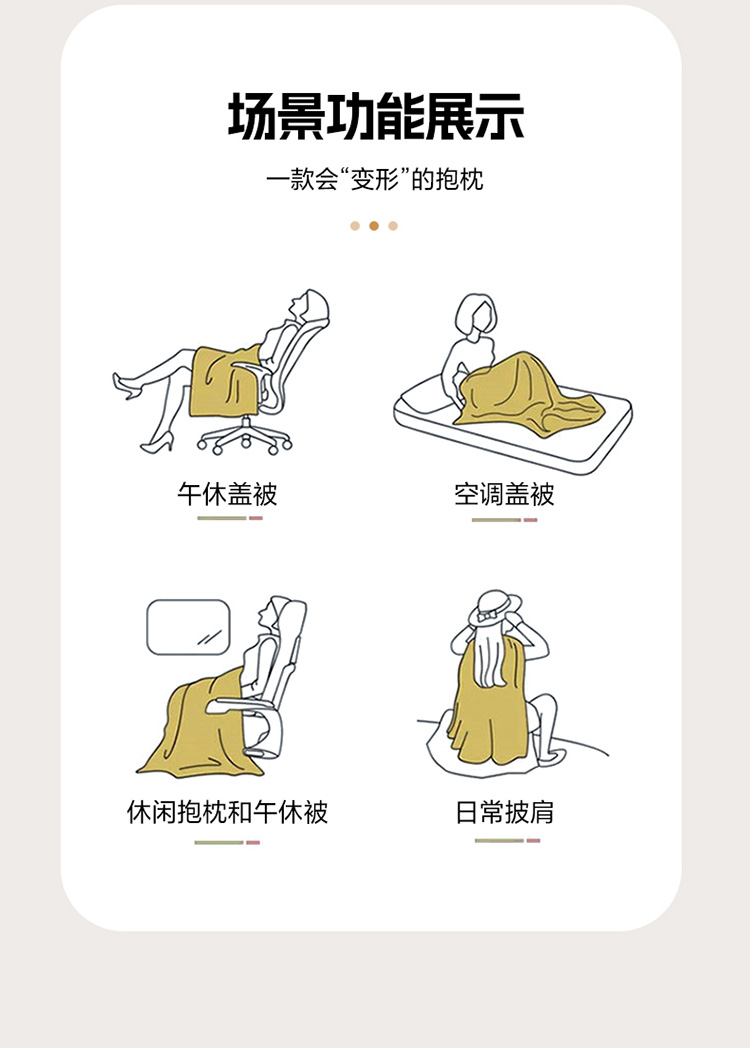 场景功能展示

一款会“变形”的抱枕

午休盖被

空调盖被

休闲抱枕和午休被

日常披肩