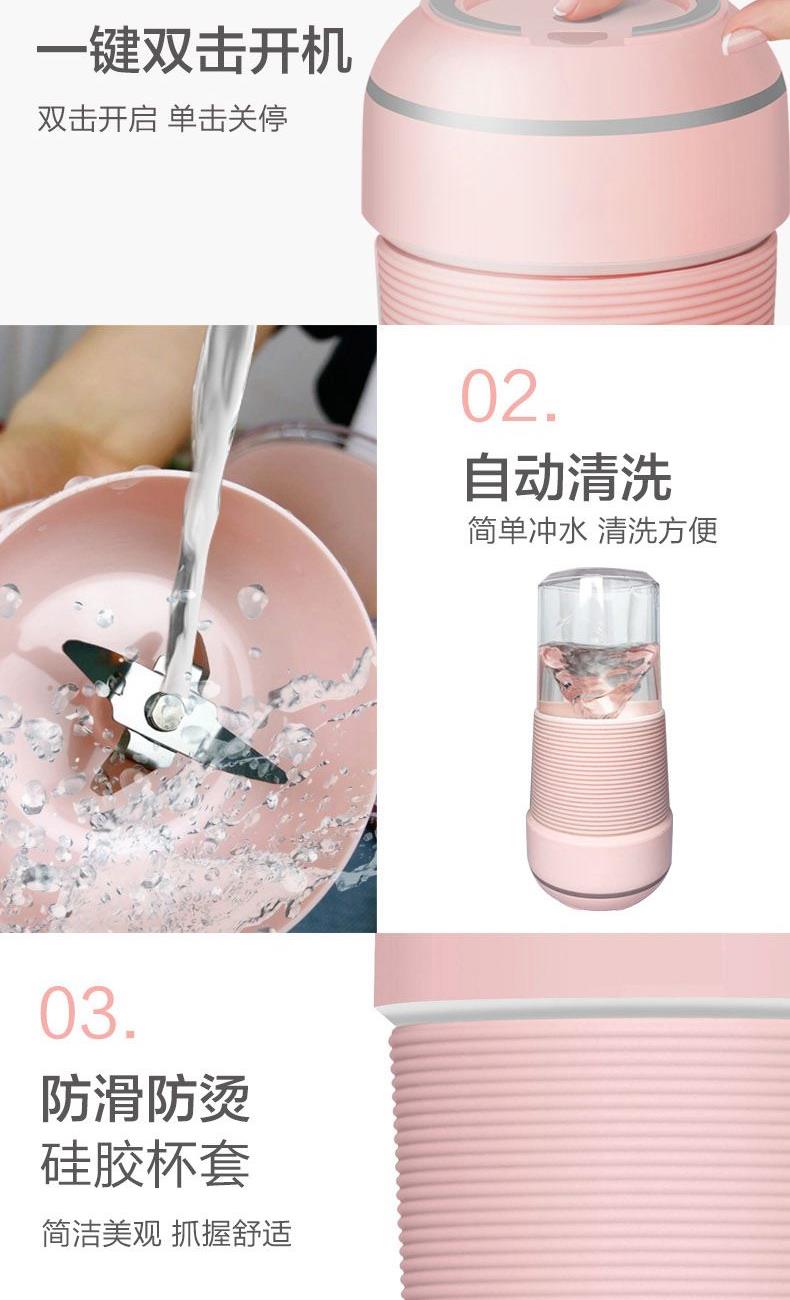 一键双击开机

双击开启 单击关停

02.

自动清洗

简单冲水 清洗方便

03.

防滑防烫
硅胶杯套

简洁美观 抓握舒适