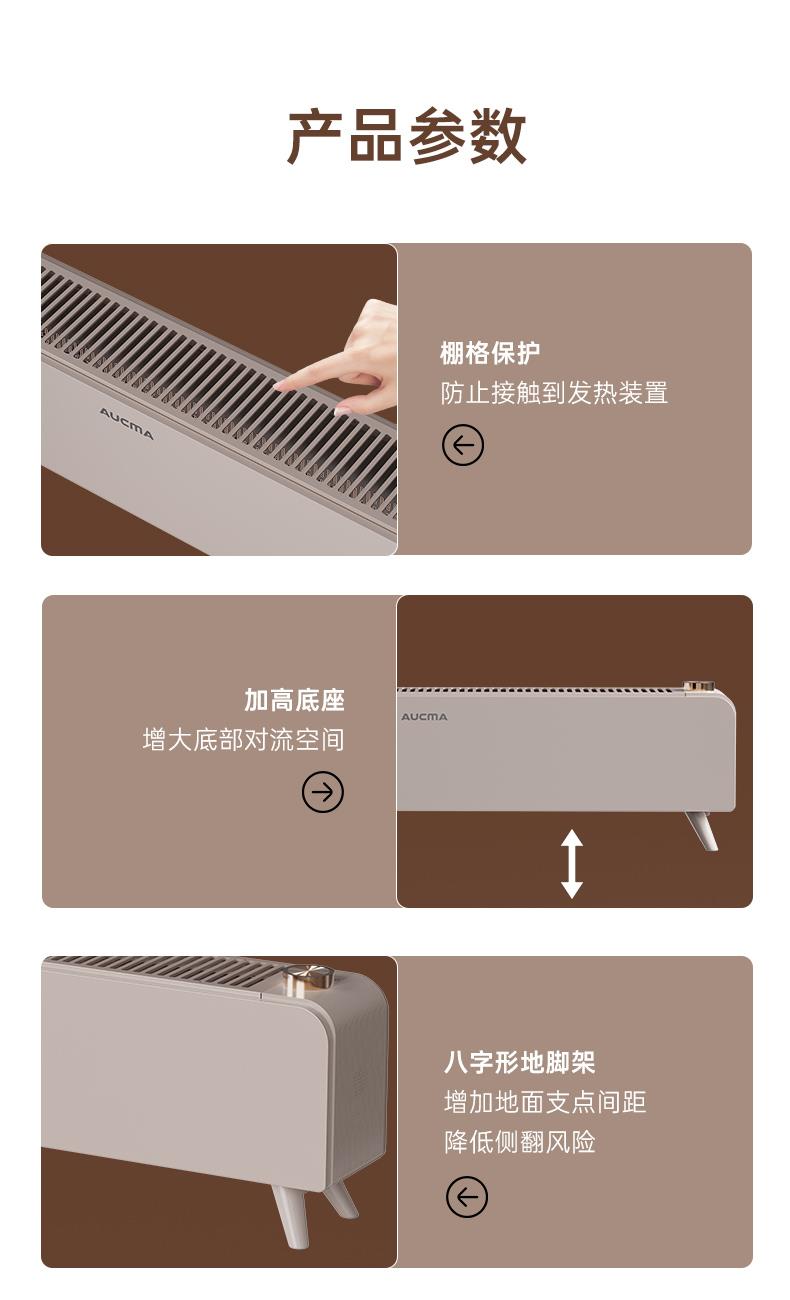 产品参数

AUCMA

棚格保护
防止接触到发热装置

加高底座
增大底部对流空间

AUCMA

八字形地脚架
增加地面支点间距
降低侧翻风险