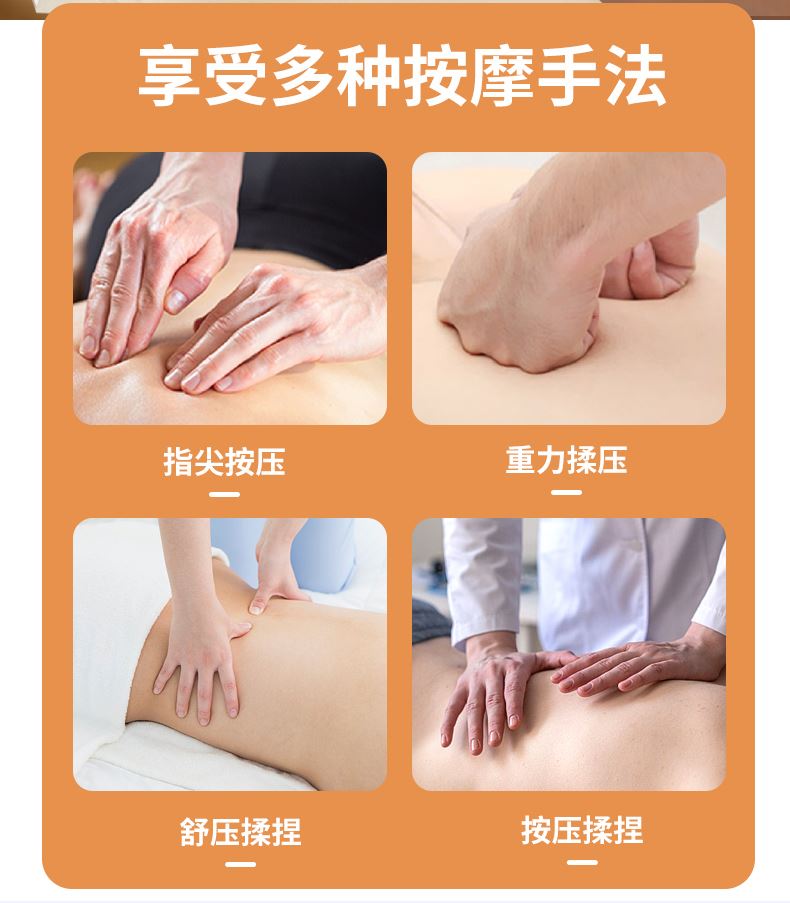 享受多种按摩手法

指尖按压

重力揉压

舒压揉捏

按压揉捏