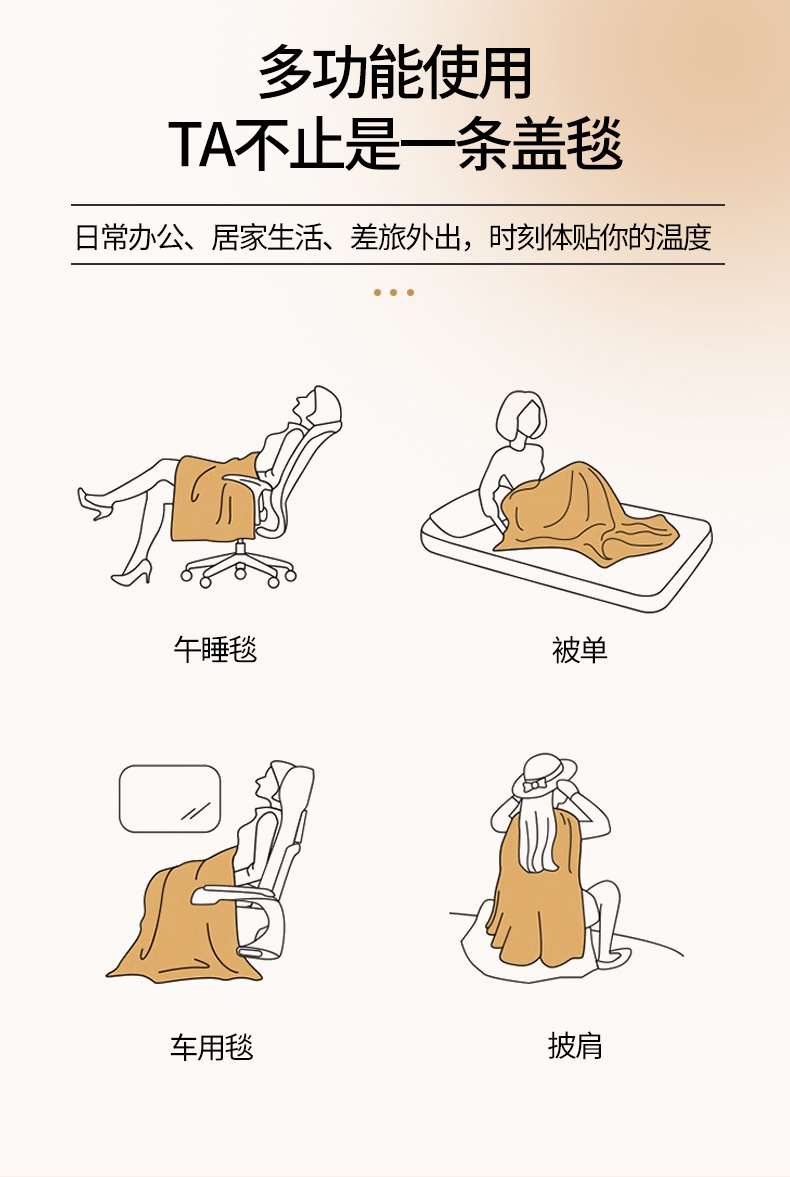 多功能使用
TA不止是一条盖毯

日常办公、居家生活、差旅外出，时刻体贴你的温度

午睡毯

被单

车用毯

披肩