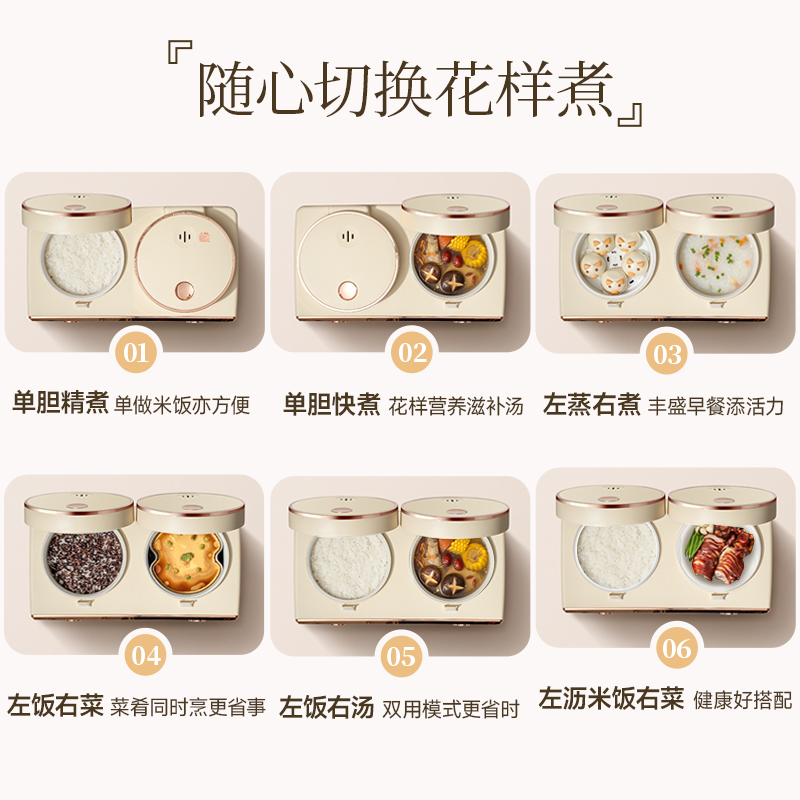 『随心切换花样煮』

01
单胆精煮 单做米饭亦方便

02
单胆快煮 花样营养滋补汤

03
左蒸右煮 丰盛早餐添活力

04
左饭右菜 菜肴同时烹更省事

05
左饭右汤 双用模式更省时

06
左沥米饭右菜 健康好搭配