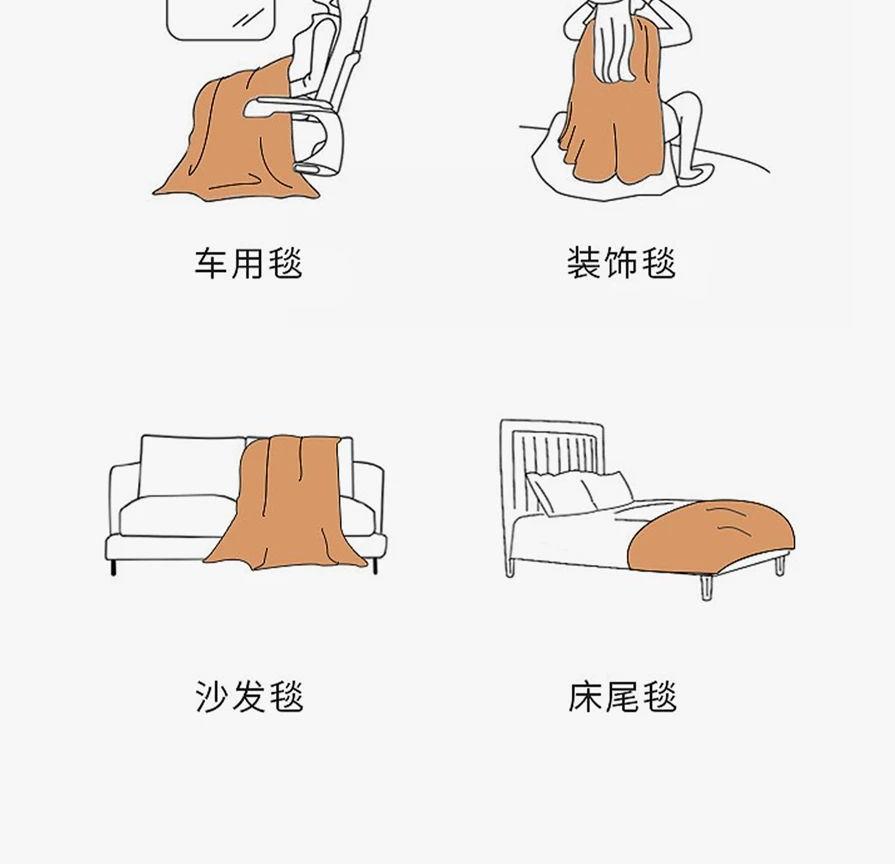 车用毯

装饰毯

沙发毯

床尾毯