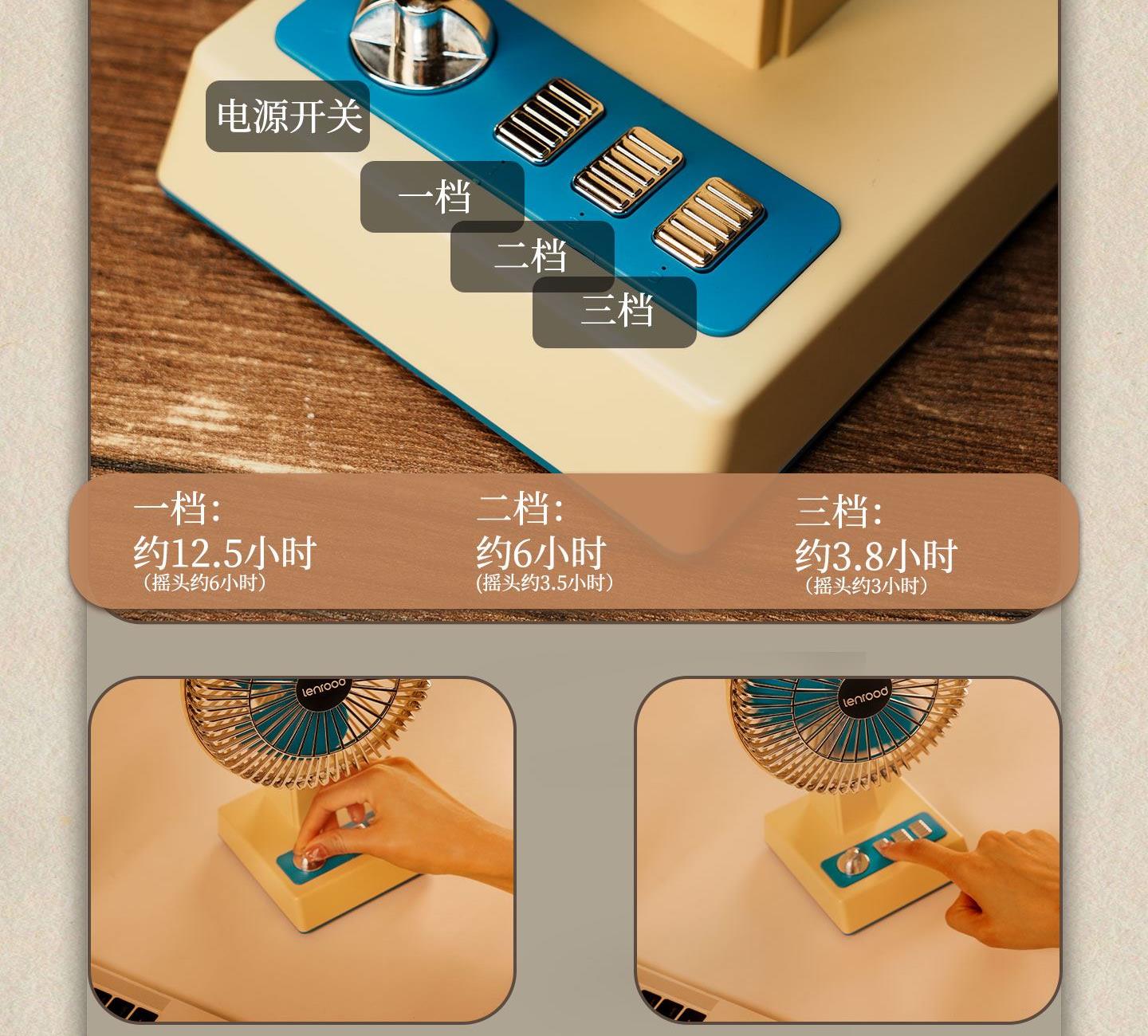 电源开关

一档

二档

三档

一档:
约12.5小时
(摇头约6小时)

二档:
约6小时
(摇头约3.5小时)

三档:
约3.8小时
(摇头约3小时)

lenrood

lenrood