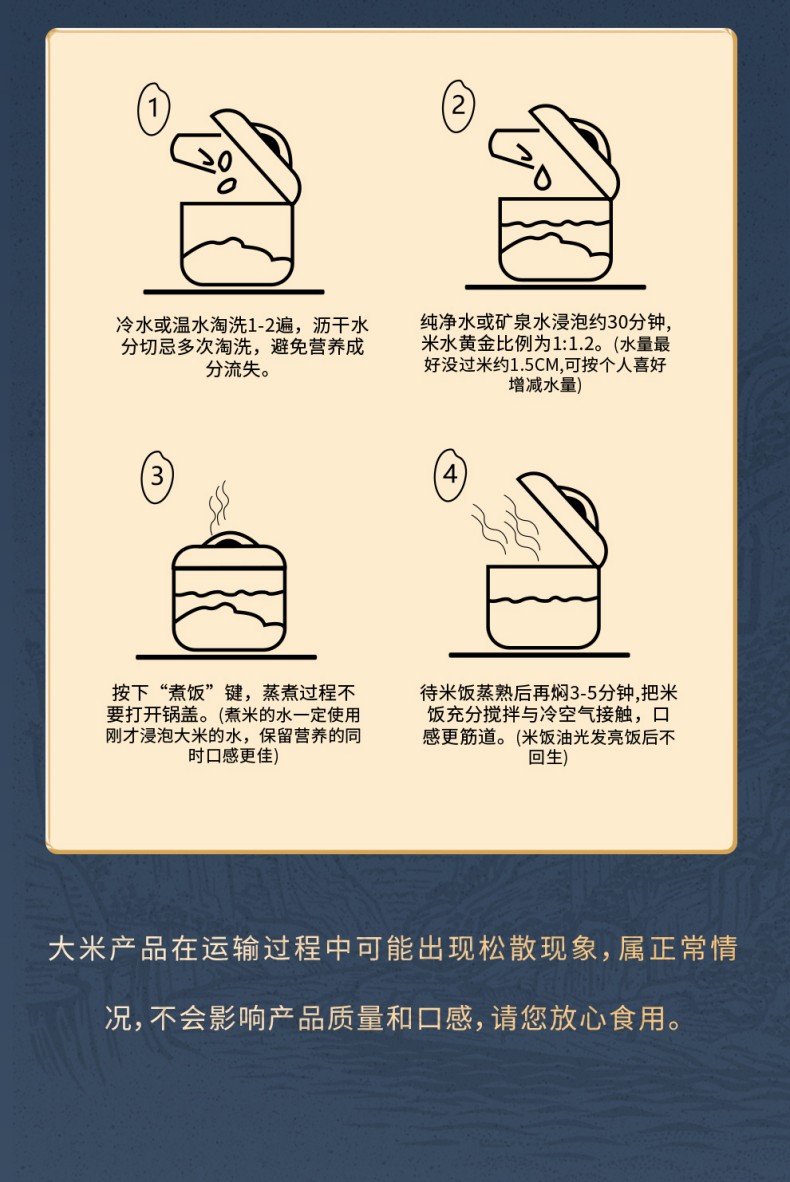 1

冷水或温水淘洗1-2遍，沥干水分切忌多次淘洗，避免营养成分流失。

2

纯净水或矿泉水浸泡约30分钟，米水黄金比例为1:1.2。(水量最好没过米约1.5CM,可按个人喜好增减水量)

3

按下“煮饭”键，蒸煮过程不要打开锅盖。(煮米的水一定使用刚才浸泡大米的水，保留营养的同时口感更佳)

4

待米饭蒸熟后再焖3-5分钟,把米饭充分搅拌与冷空气接触，口感更筋道。(米饭油光发亮饭后不回生)

大米产品在运输过程中可能出现松散现象,属正常情况,不会影响产品质量和口感,请您放心食用。