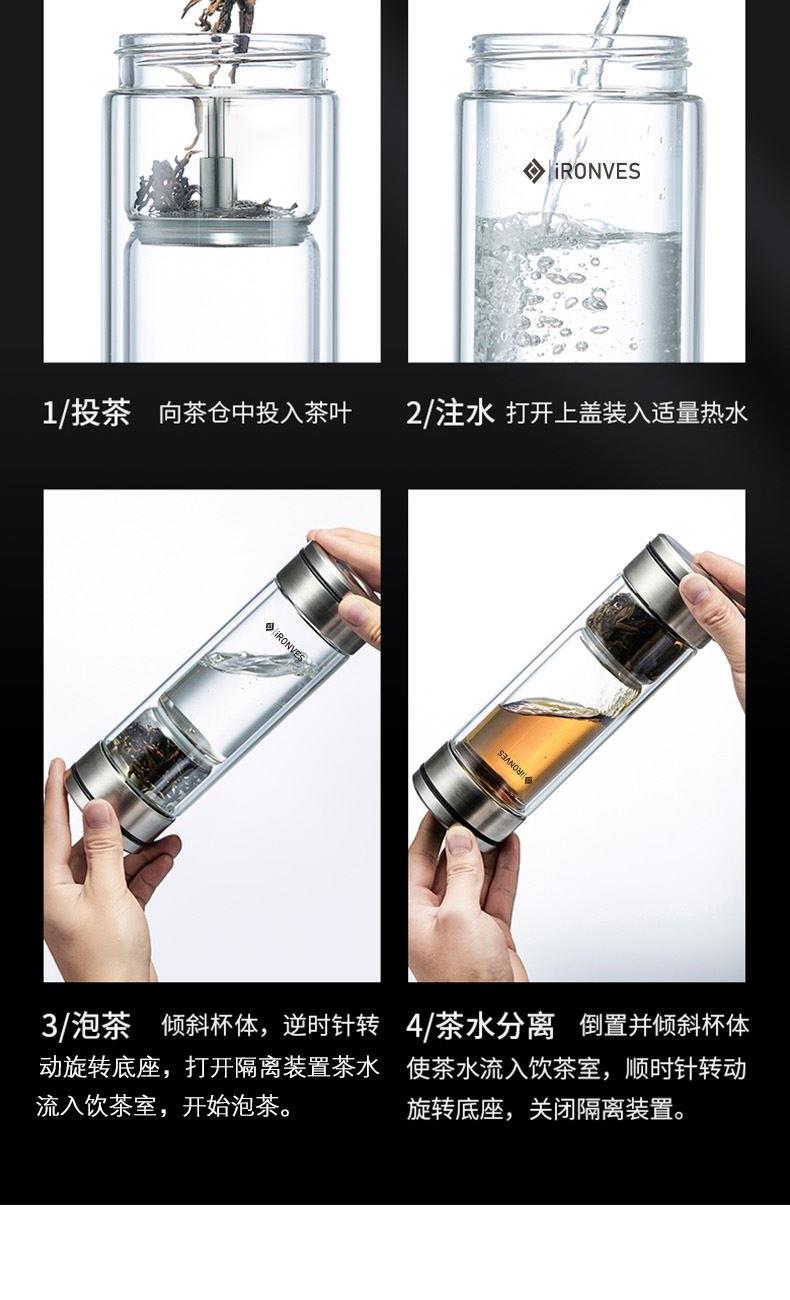 iRONVES

1/投茶 向茶仓中投入茶叶

2/注水 打开上盖装入适量热水

iRONVES

iRONVES

3/泡茶 倾斜杯体，逆时针转动旋转底座，打开隔离装置茶水流入饮茶室，开始泡茶。

4/茶水分离 倒置并倾斜杯体使茶水流入饮茶室，顺时针转动旋转底座，关闭隔离装置。