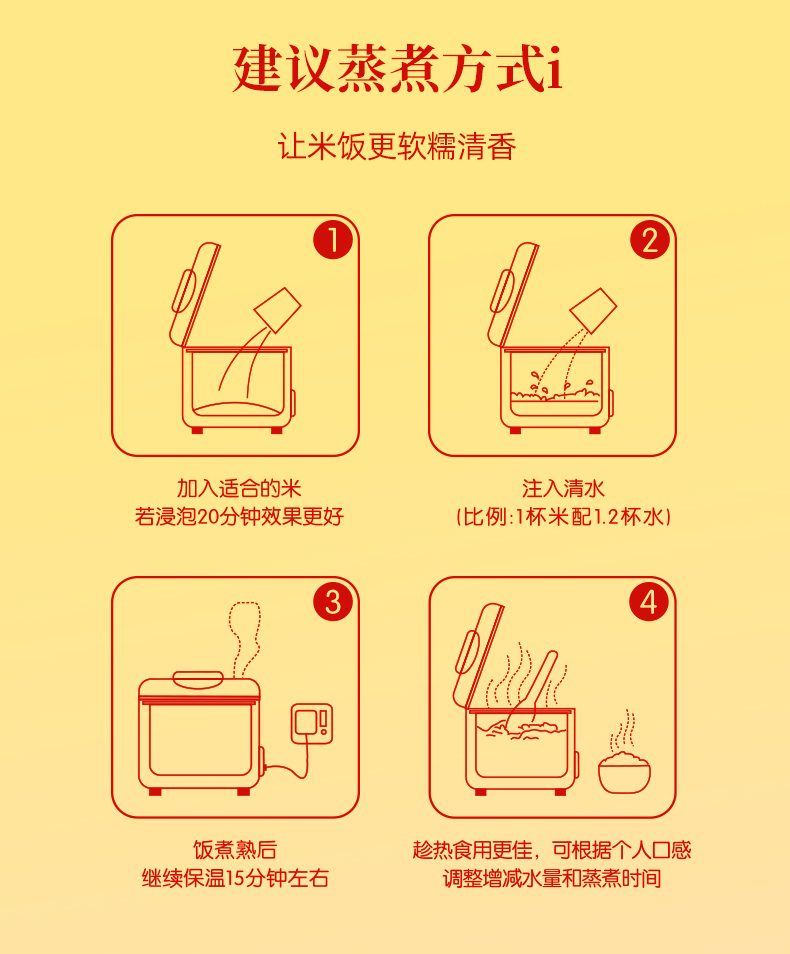 建议蒸煮方式i

让米饭更软糯清香

1

加入适合的米
若浸泡20分钟效果更好

2

注入清水
(比例:1杯米配1.2杯水)

3

饭煮熟后
继续保温15分钟左右

4

趁热食用更佳，可根据个人口感
调整增减水量和蒸煮时间