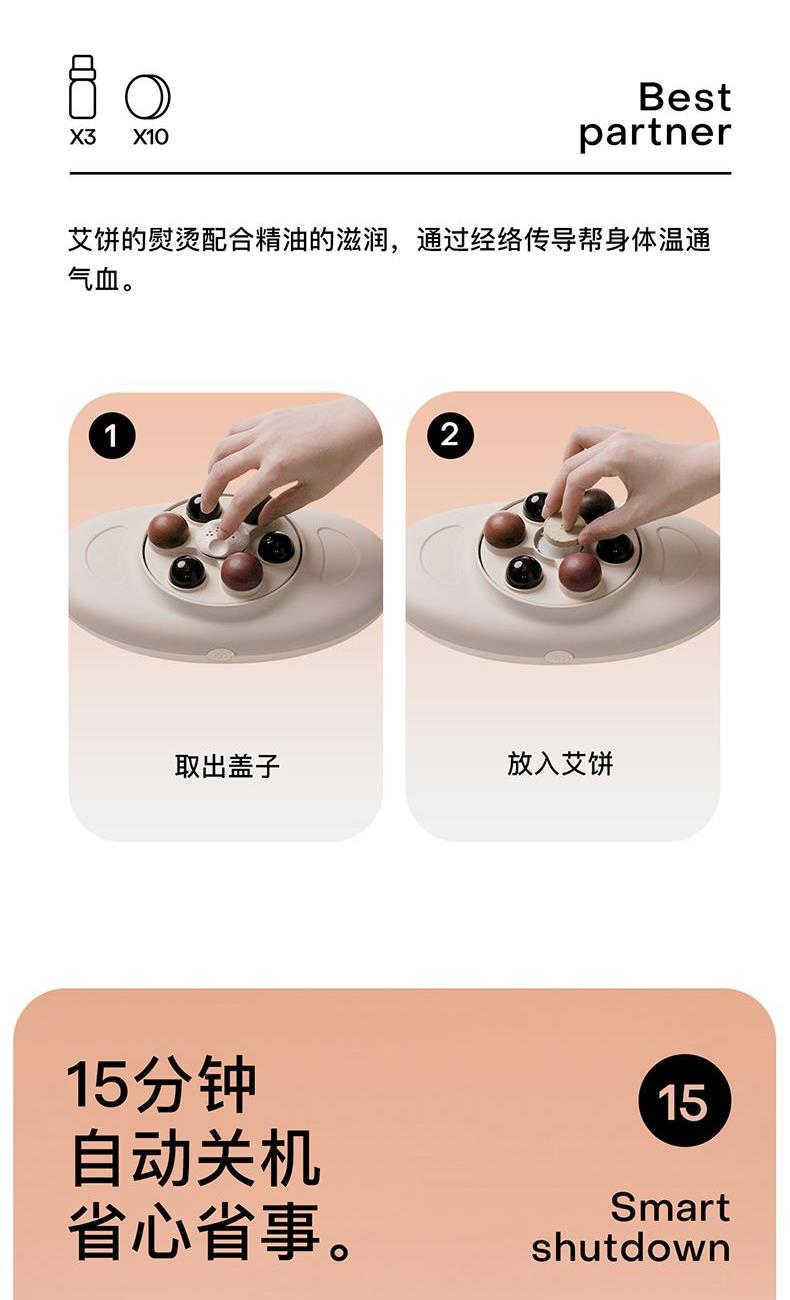 X3 X10

Best partner

艾饼的熨烫配合精油的滋润，通过经络传导帮身体温通气血。

1
取出盖子

2
放入艾饼

15分钟
自动关机
省心省事。

15

Smart shutdown