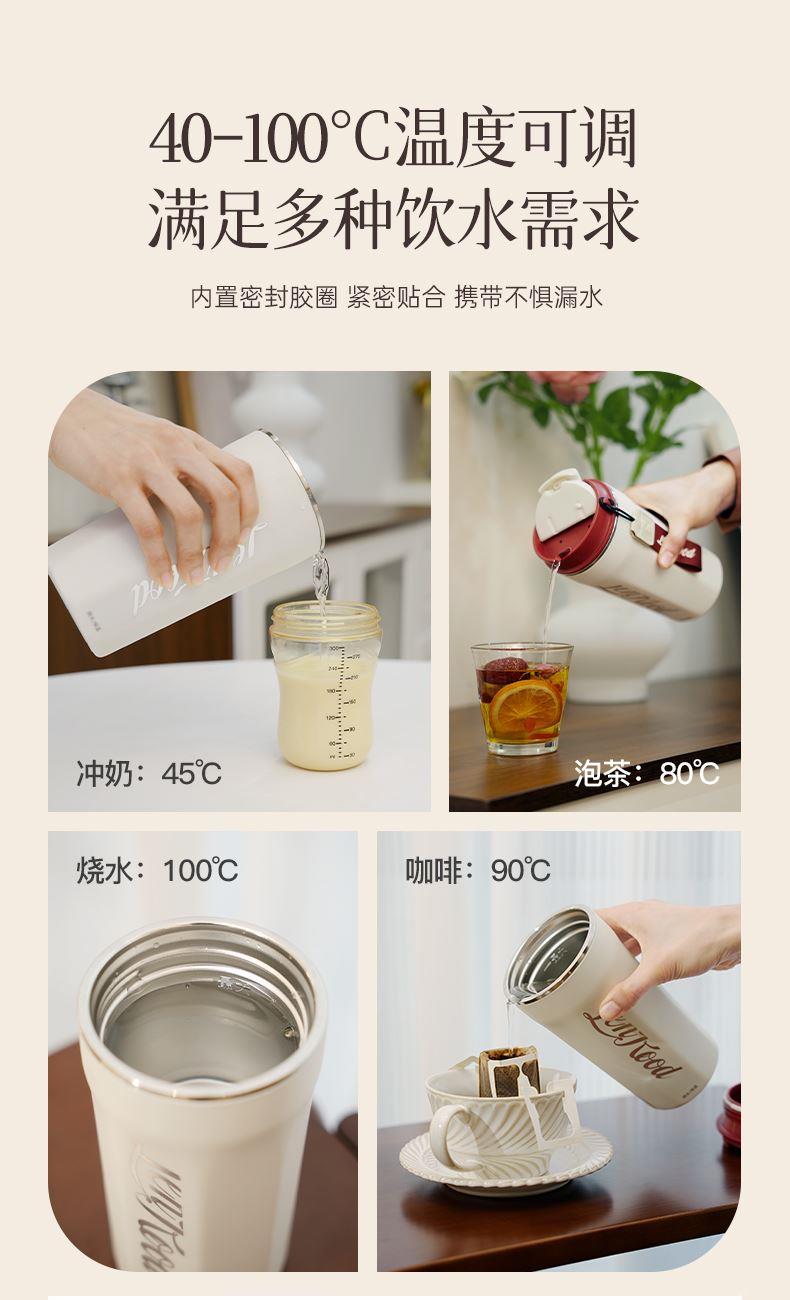 40-100℃温度可调
满足多种饮水需求

内置密封胶圈 紧密贴合 携带不惧漏水

冲奶：45℃

泡茶：80℃

烧水：100℃

咖啡：90℃

LonKood