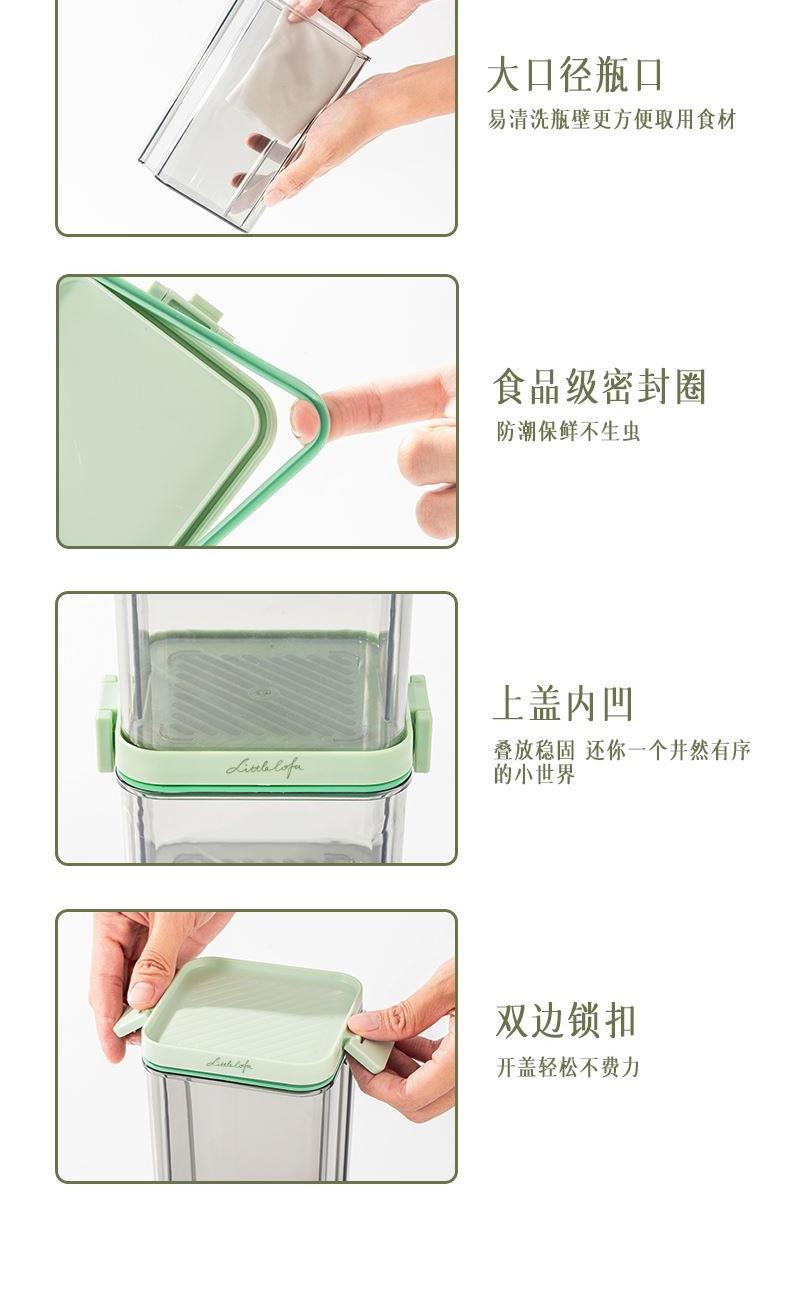 大口径瓶口
易清洗瓶壁更方便取用食材

食品级密封圈
防潮保鲜不生虫

Littlelofa
上盖内凹
叠放稳固 还你一个井然有序的小世界

Littlelofa
双边锁扣
开盖轻松不费力