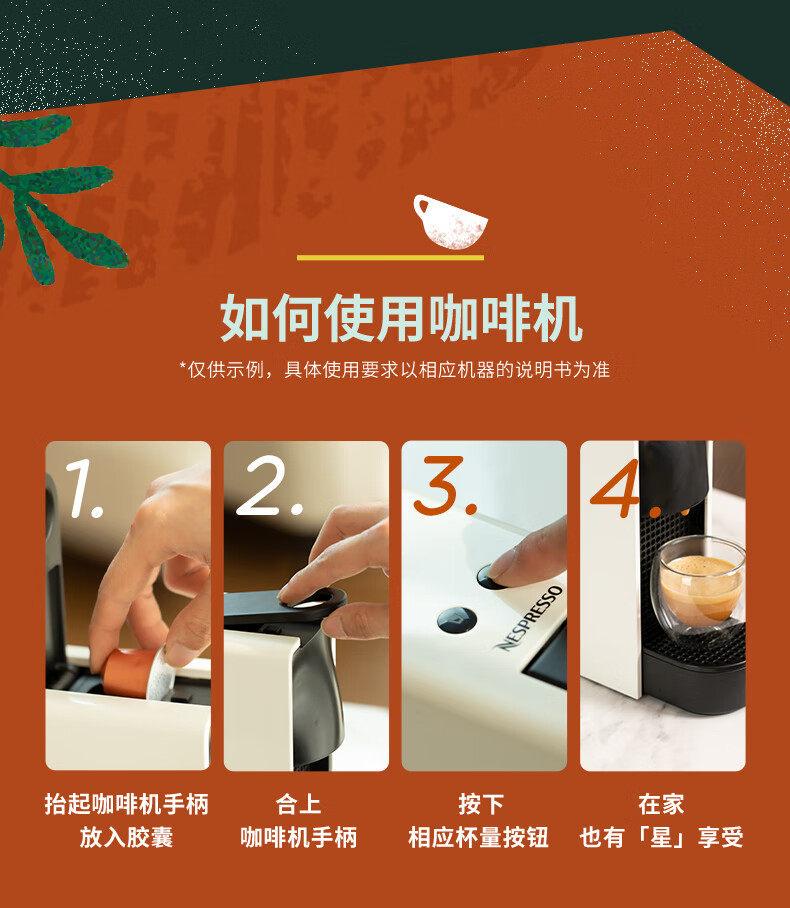 如何使用咖啡机

*仅供示例，具体使用要求以相应机器的说明书为准

1.

2.

3.

NESPRESSO

4.

抬起咖啡机手柄 放入胶囊

合上 咖啡机手柄

按下 相应杯量按钮

在家 也有「星」享受