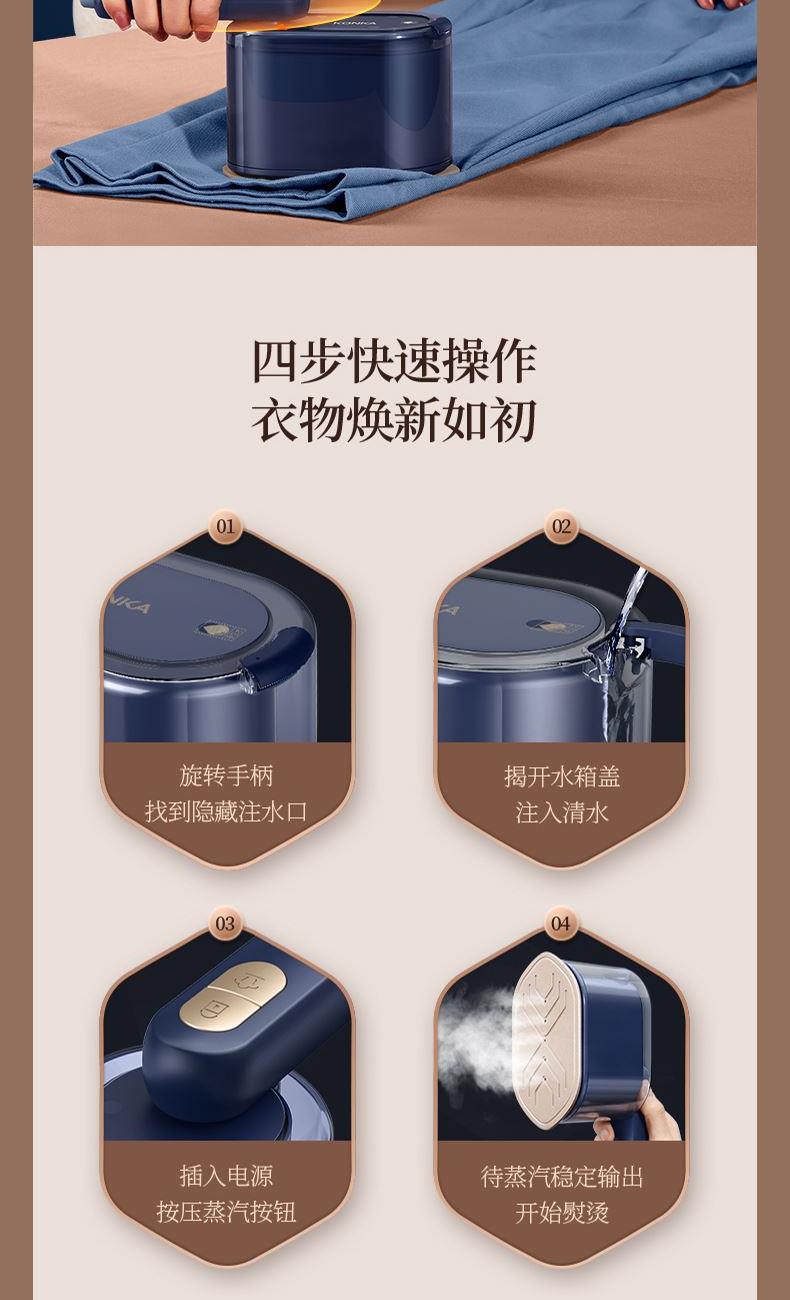 KONKA

四步快速操作
衣物焕新如初

01
旋转手柄
找到隐藏注水口

02
揭开水箱盖
注入清水

03
插入电源
按压蒸汽按钮

04
待蒸汽稳定输出
开始熨烫